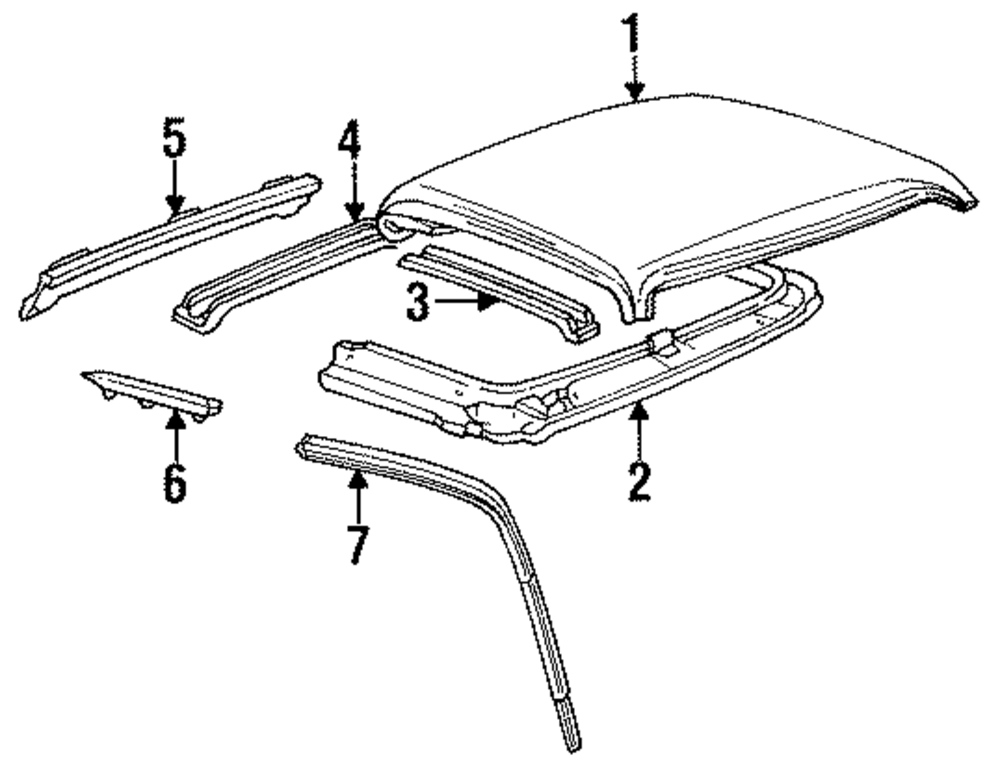 1
5
4
3
2
6
7