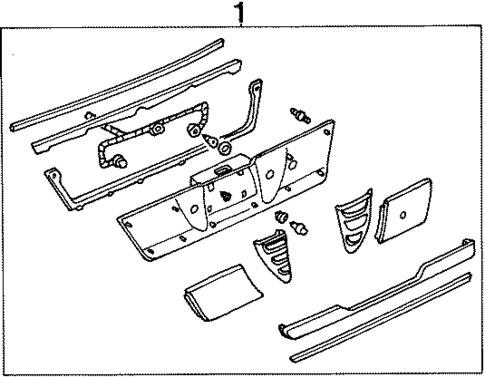 1