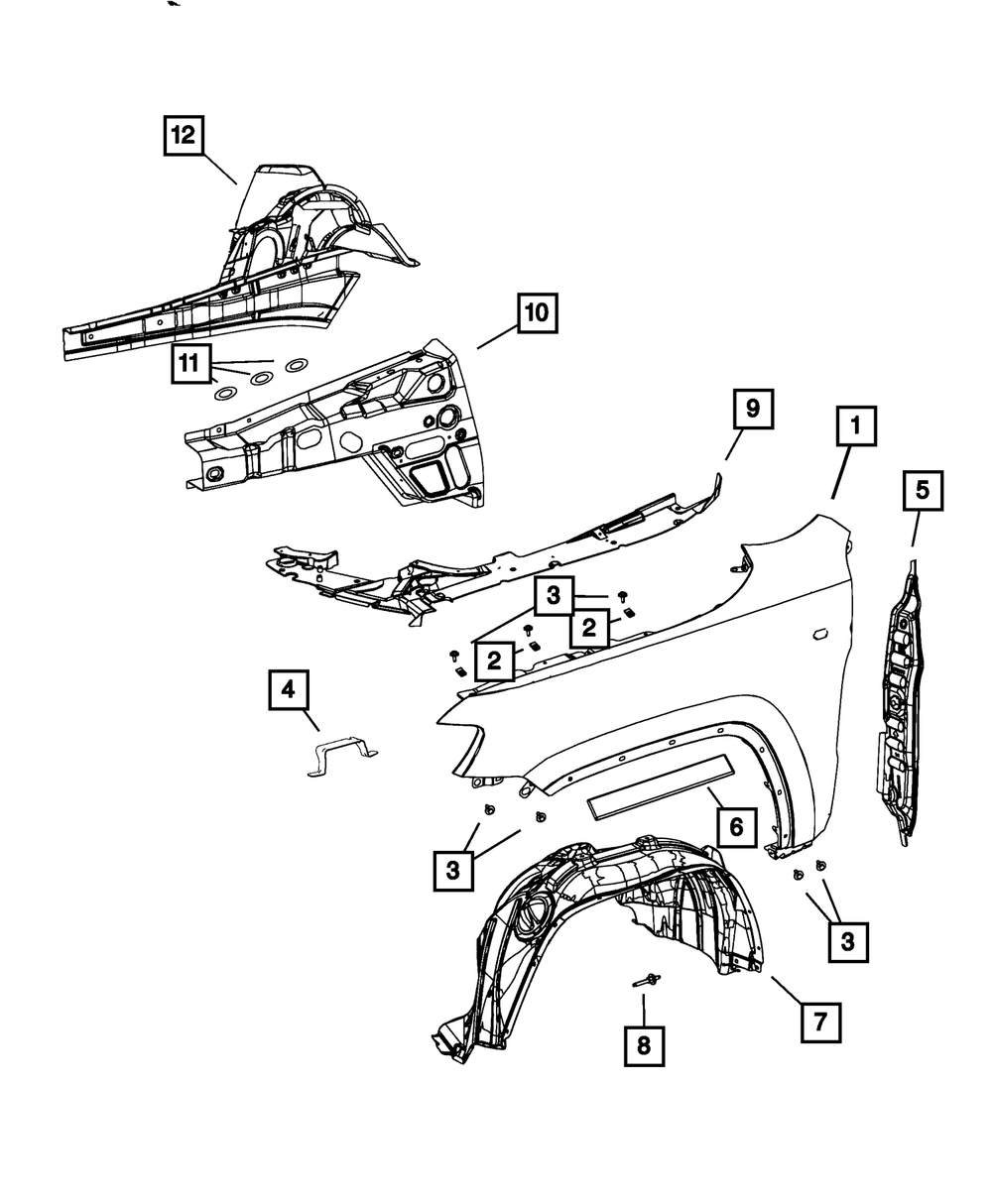 12
10
11
9
1
5
3
2
2
4
6
3
3
7
8