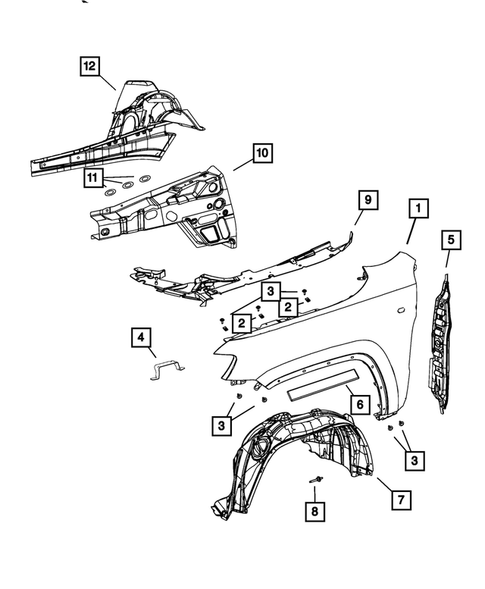 12
10
11
9
1
5
3
2
2
4
6
3
3
7
8