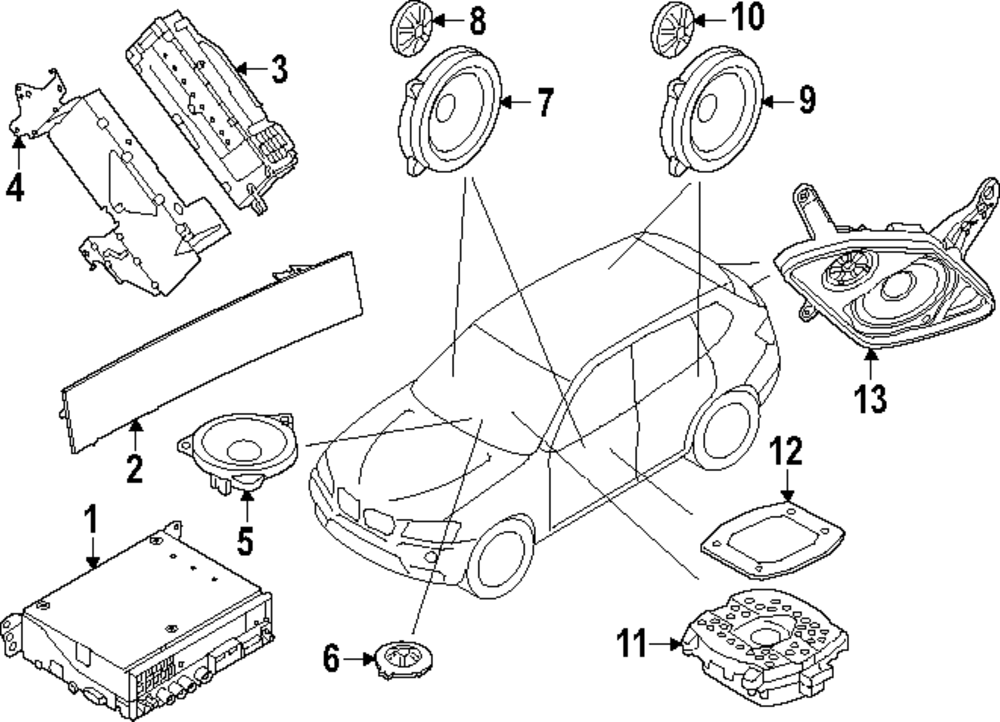 8
10
3
7
9
4
13
2
12
5
1
6
11