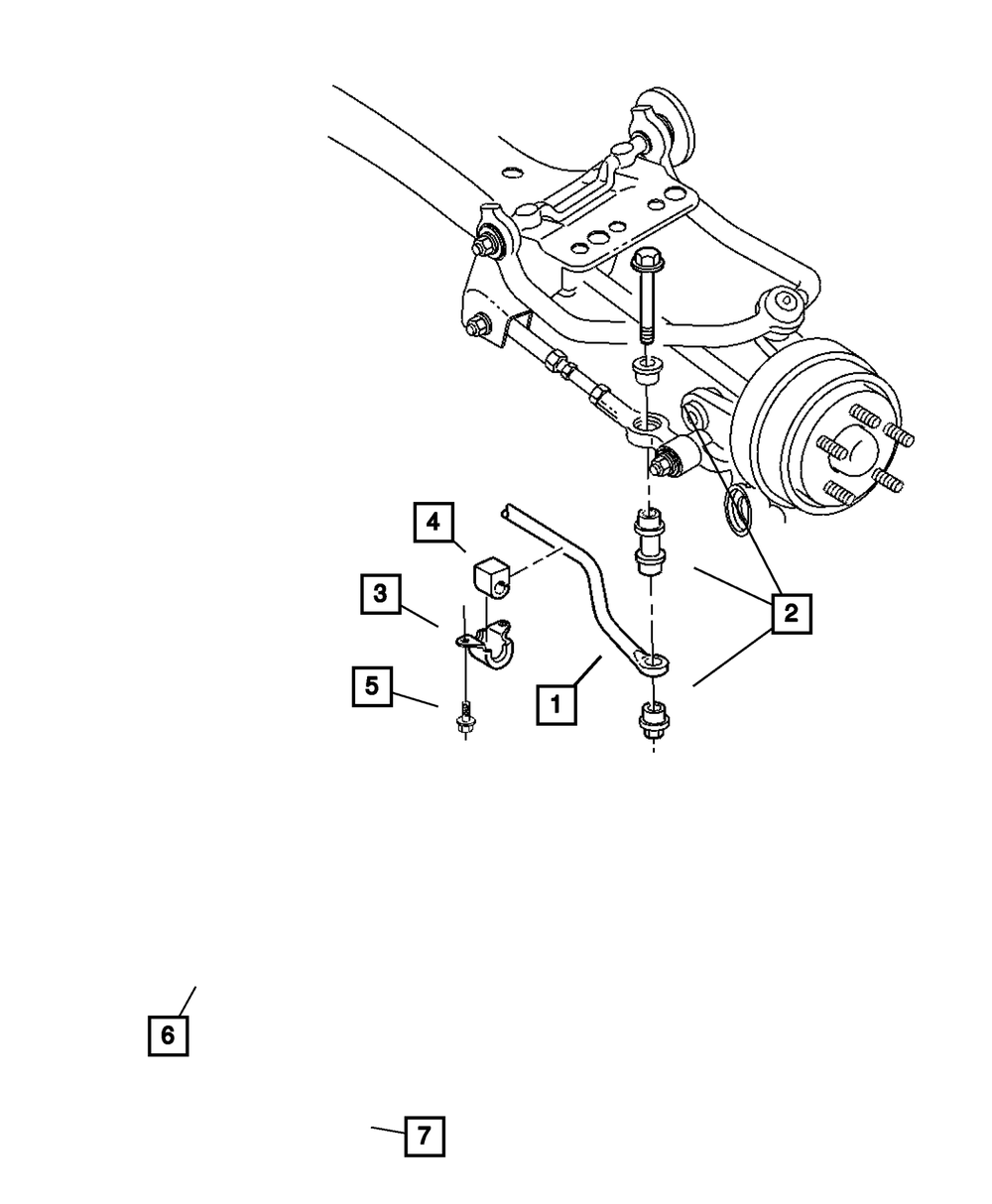 4
3
2
5
1
6
7