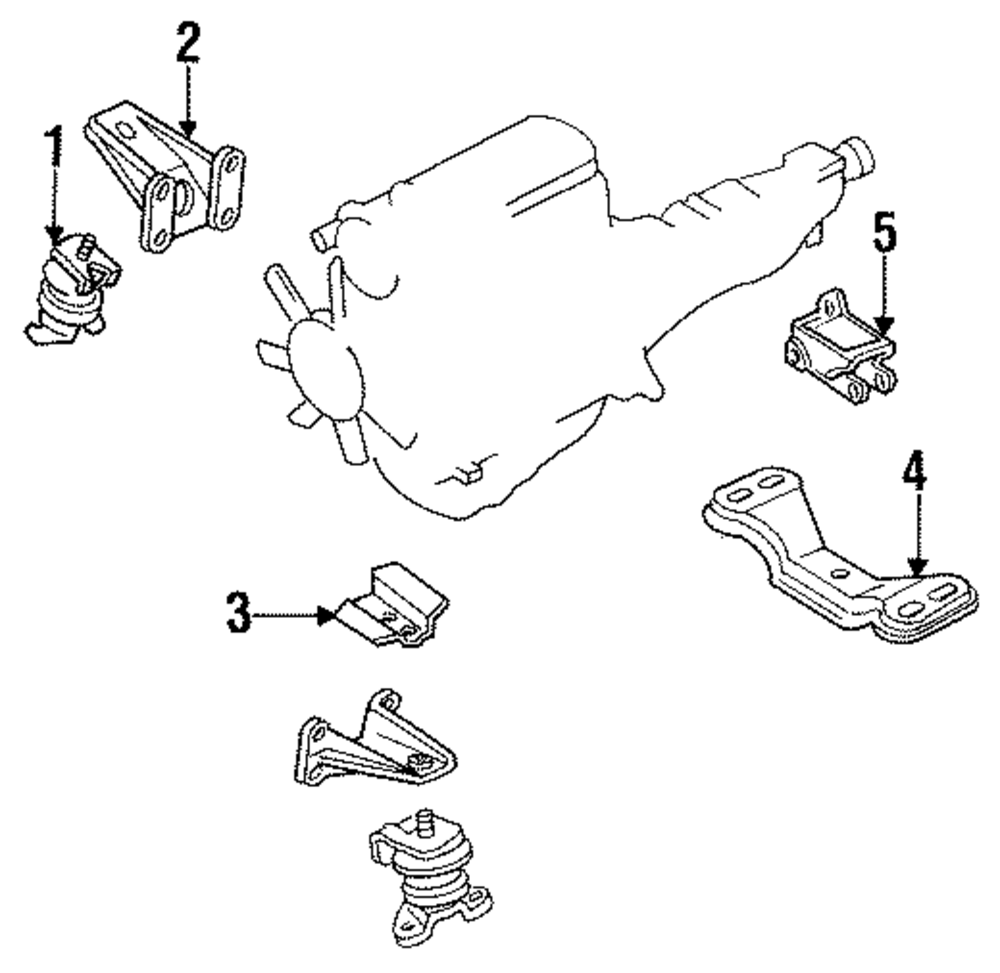 2
1
5
4
3