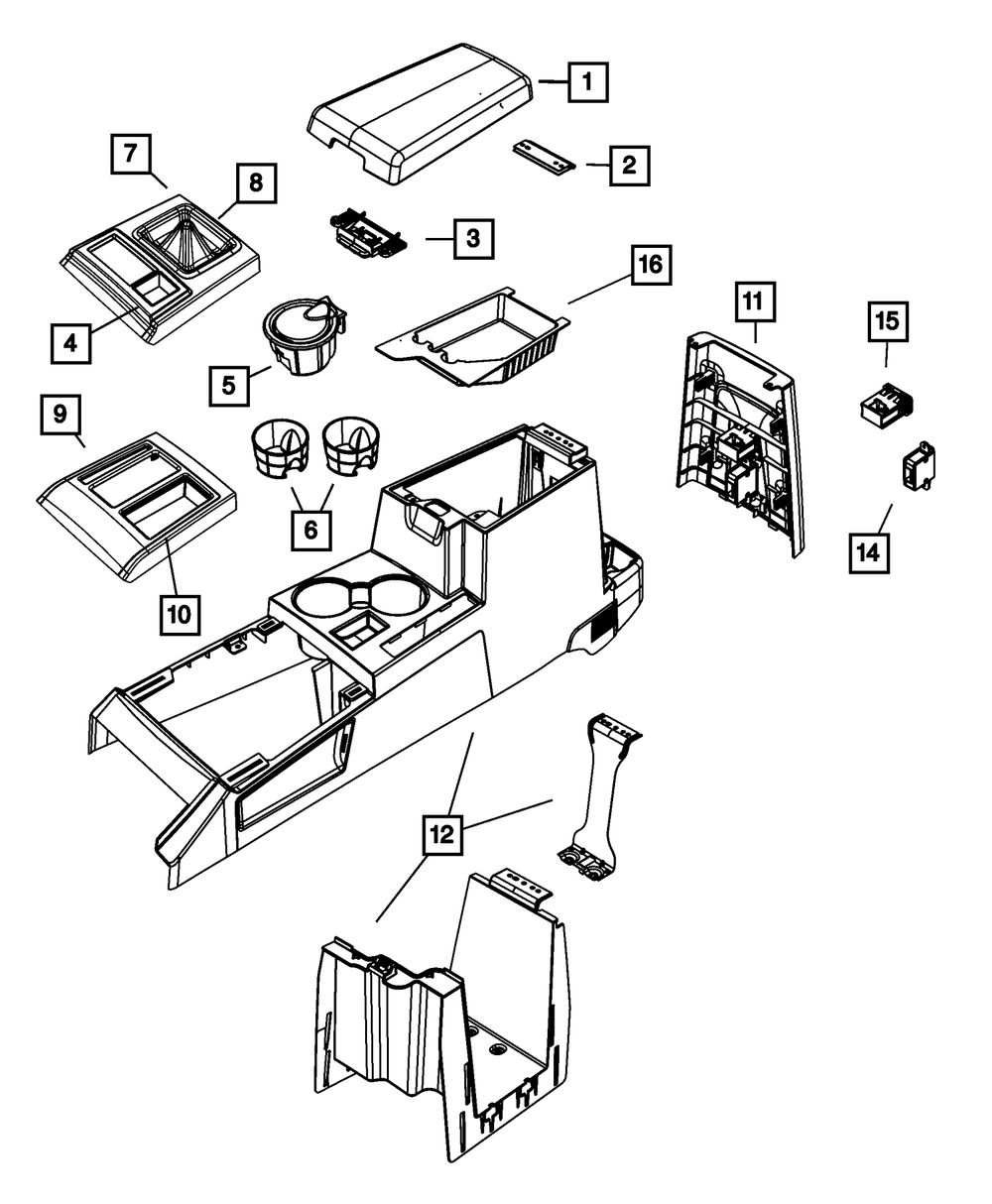 1
2
7
8
3
16
4
5
11
15
9
6
14
10
12