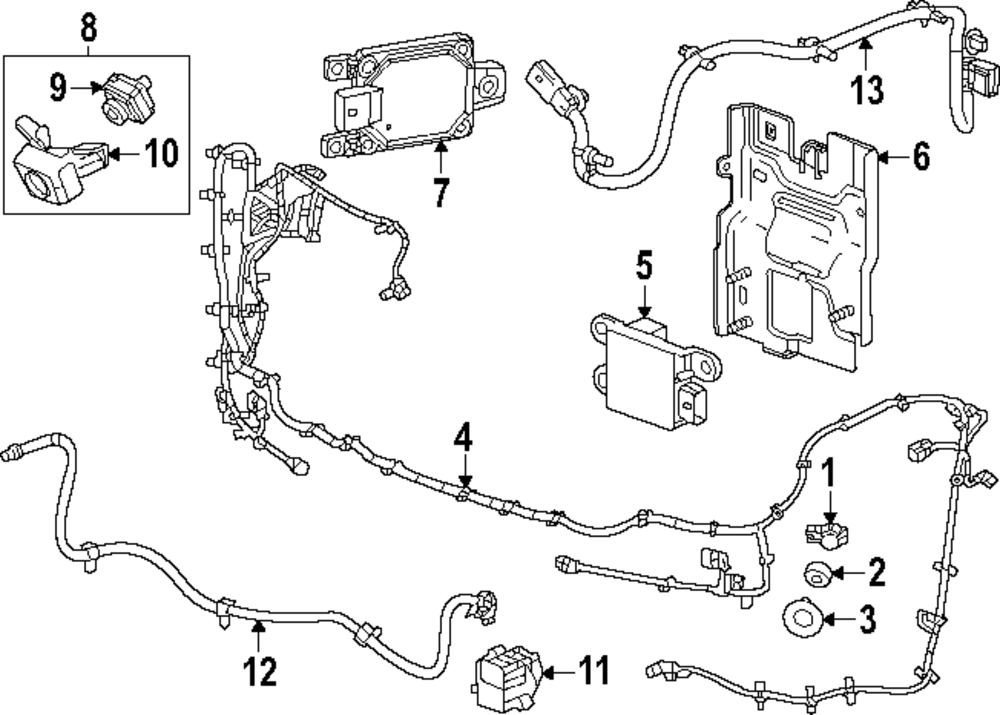 8
9
10
7
13
6
5
4
1
2
3
12
11