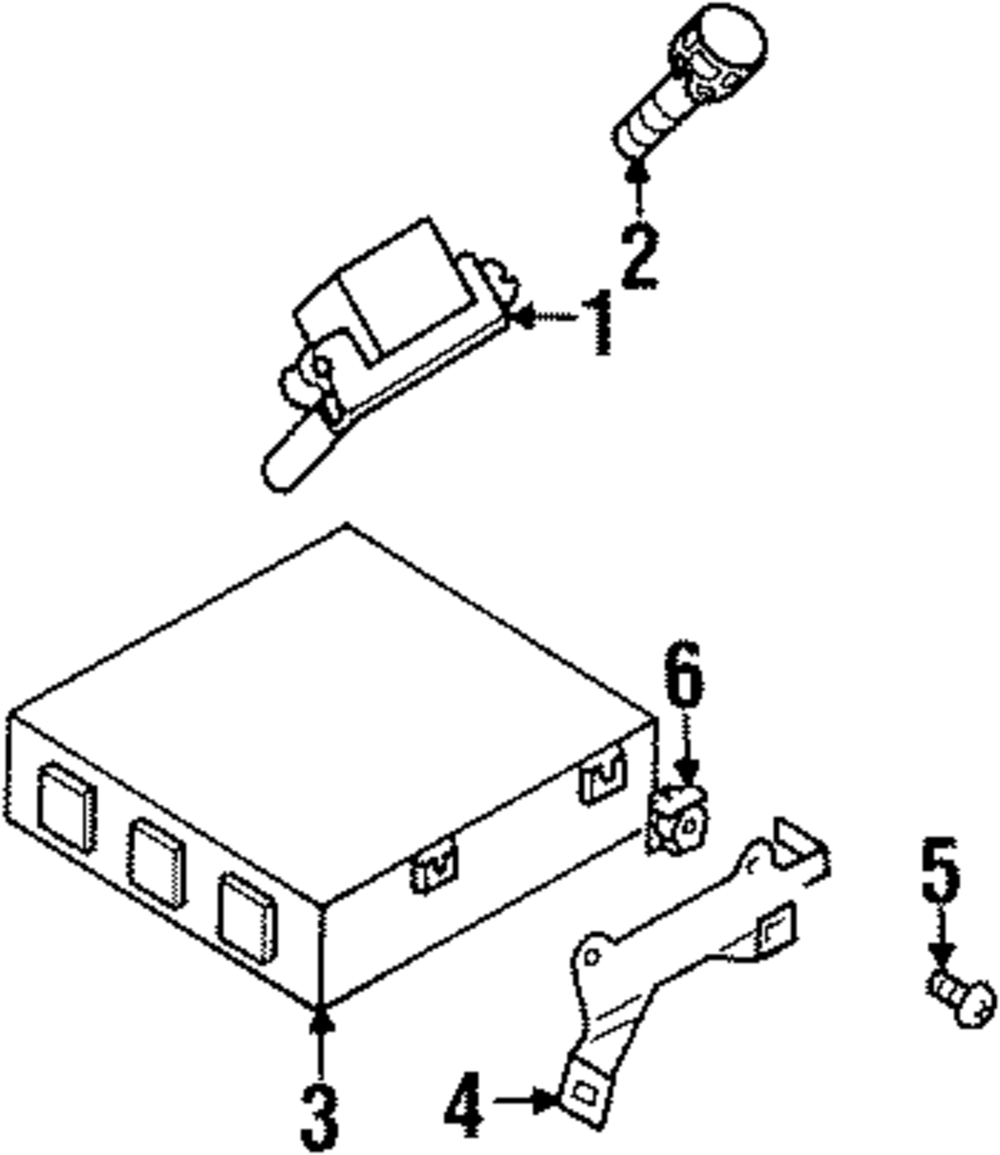 2
1
6
5
3
4