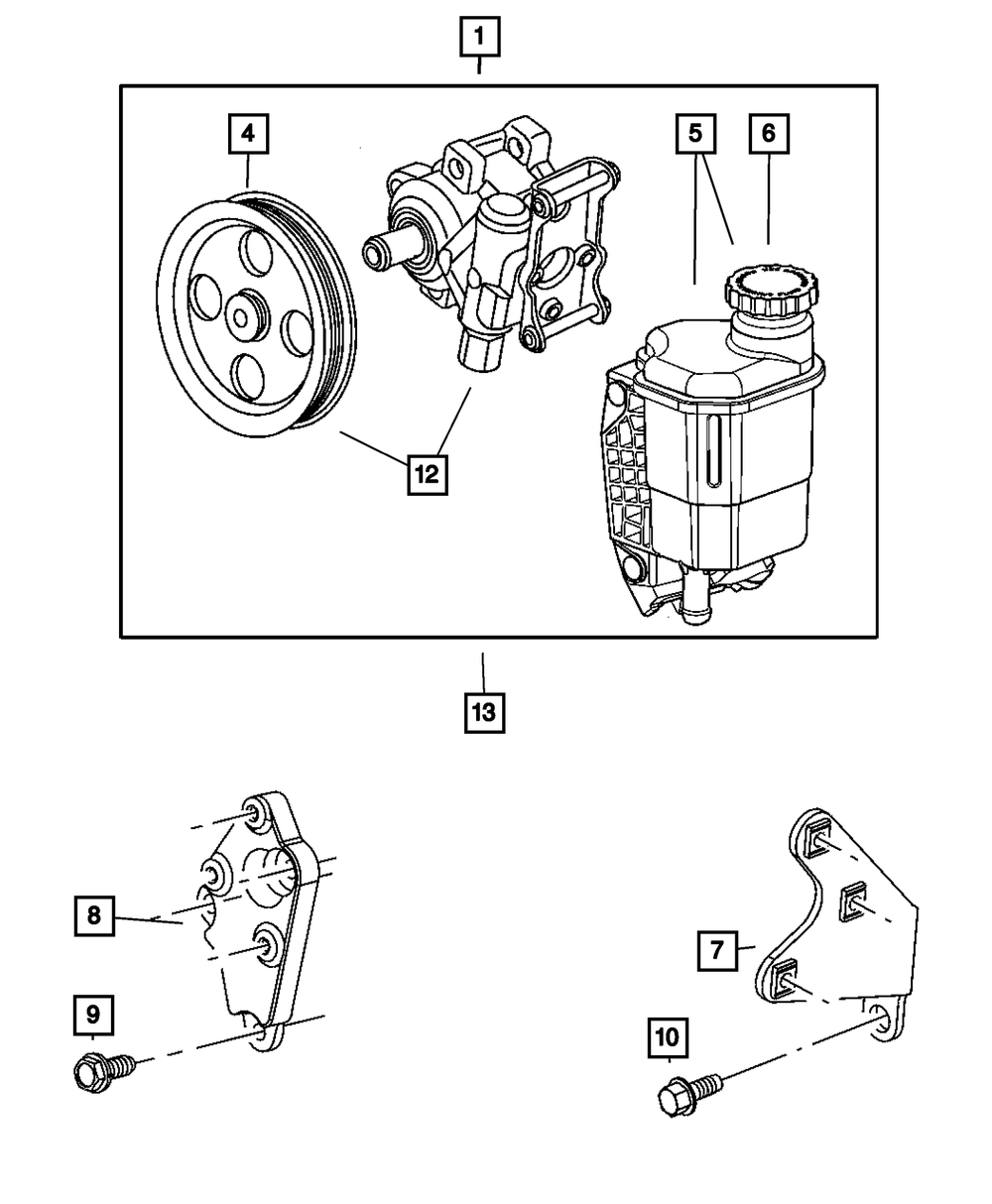 1
4
5
6
12
13
8
9
7
10