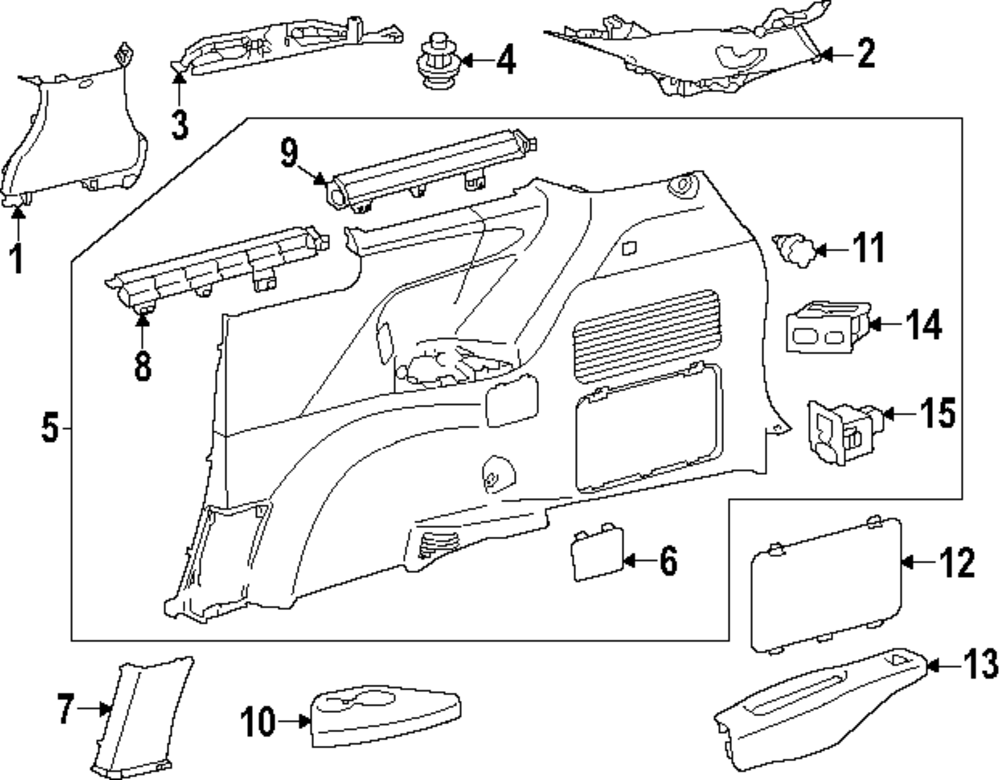 3
4
2
1
9
11
8
14
5
15
6
12
13
7
10