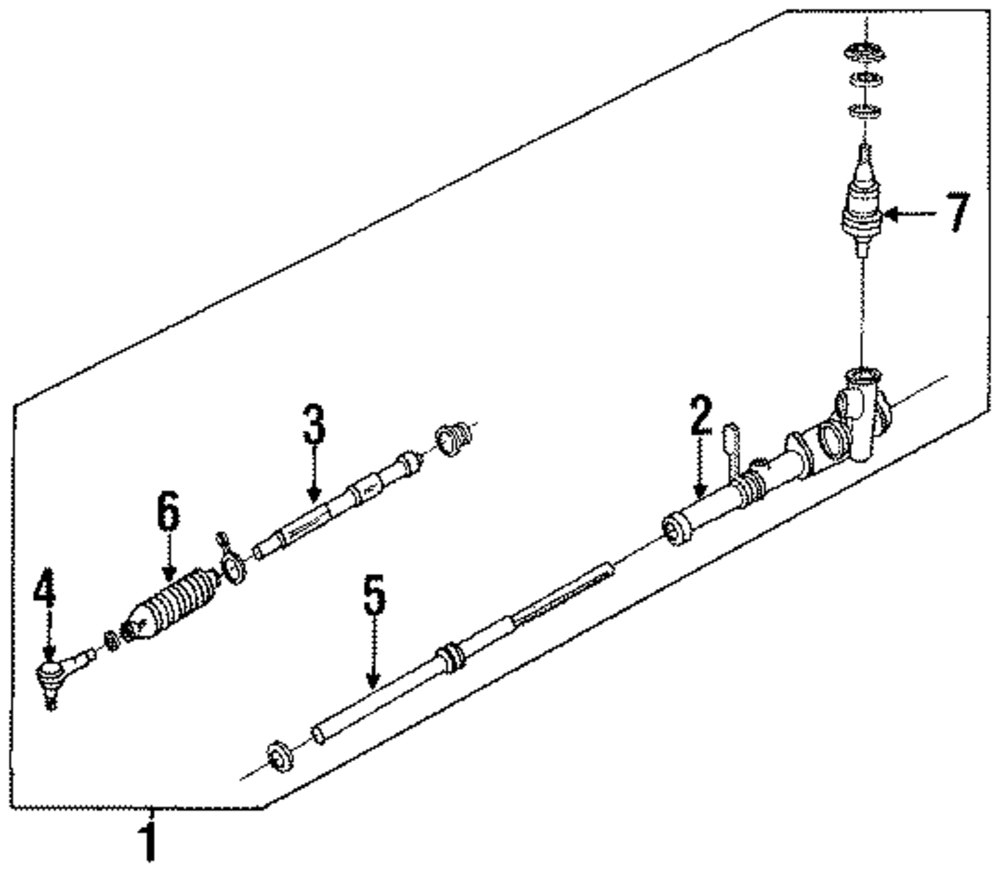 7
3
2
6
4
5
1