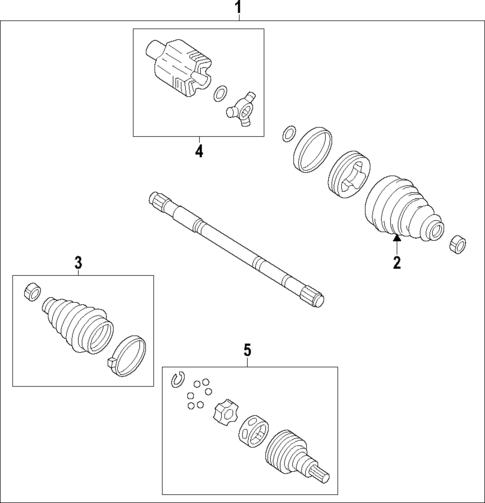 1
4
2
3
5