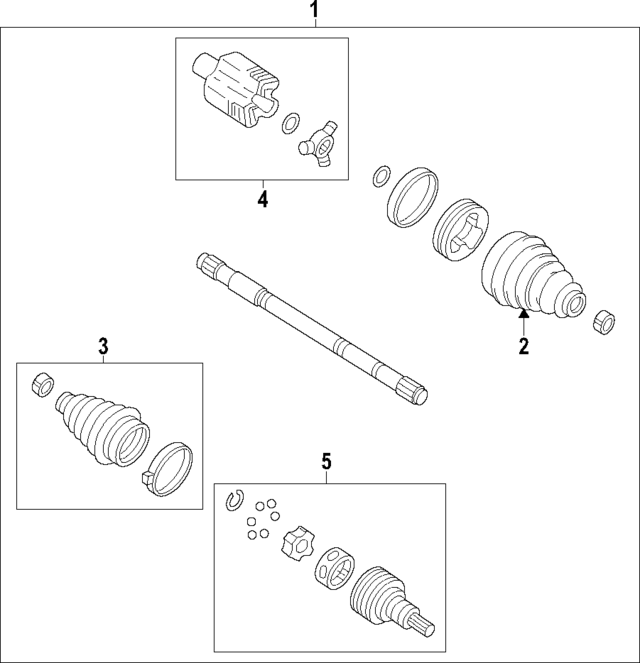 1
4
2
3
5