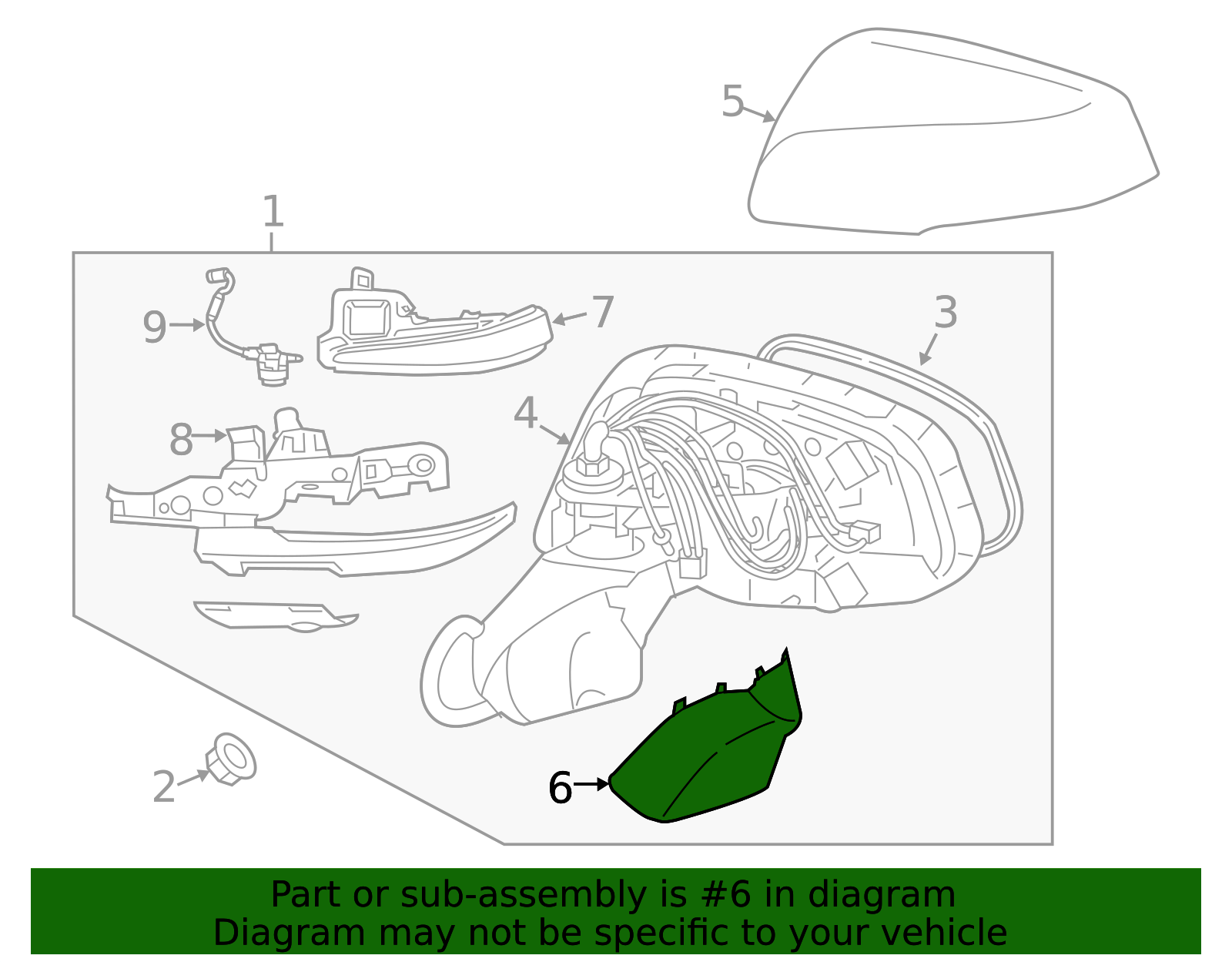 5

1

9

7

3

4

8

2

6

Part or sub-assembly is #6 in diagram
Diagram may not be specific to your vehicle