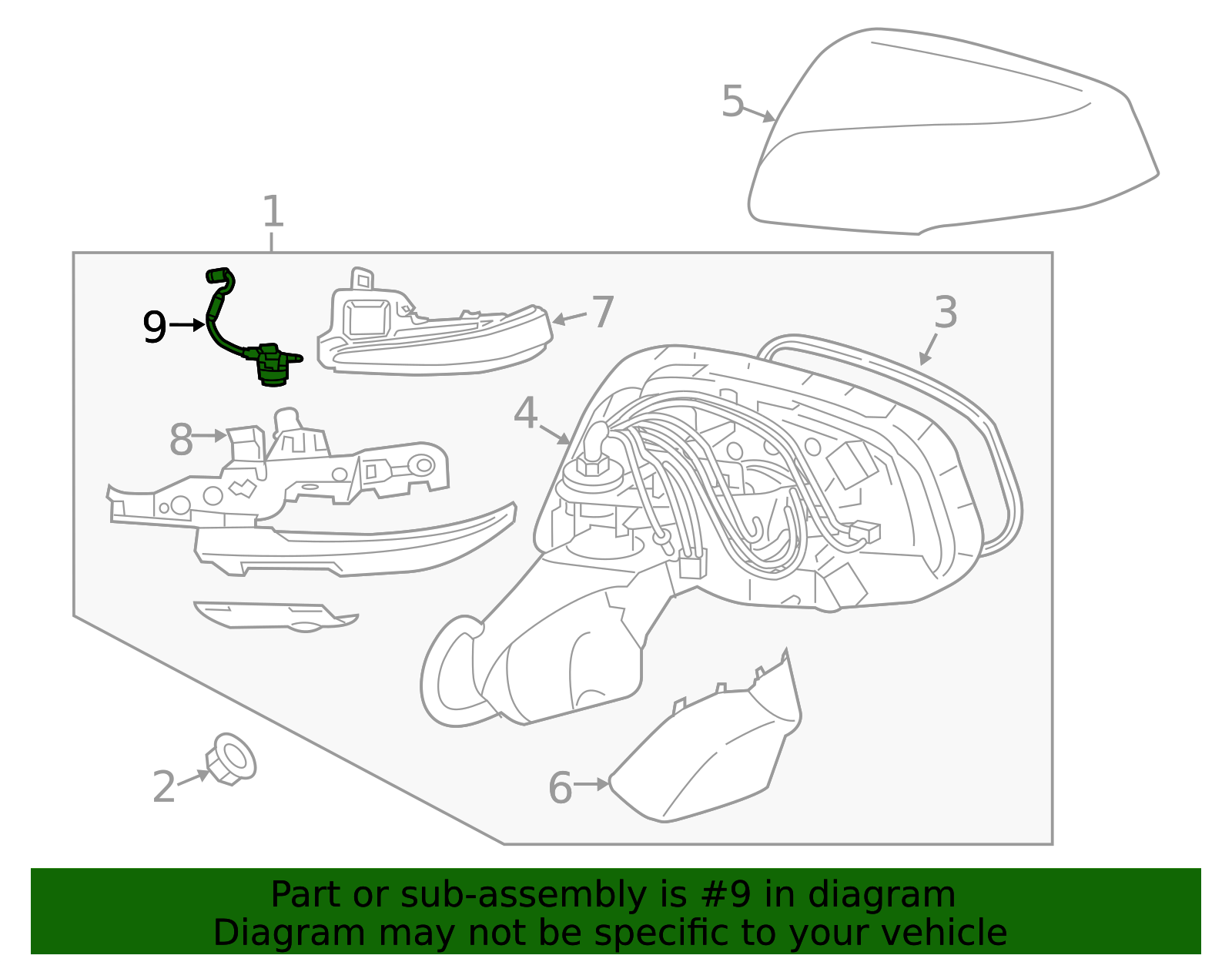 5

1

9

7

3

4

8

2

6

Part or sub-assembly is #9 in diagram
Diagram may not be specific to your vehicle