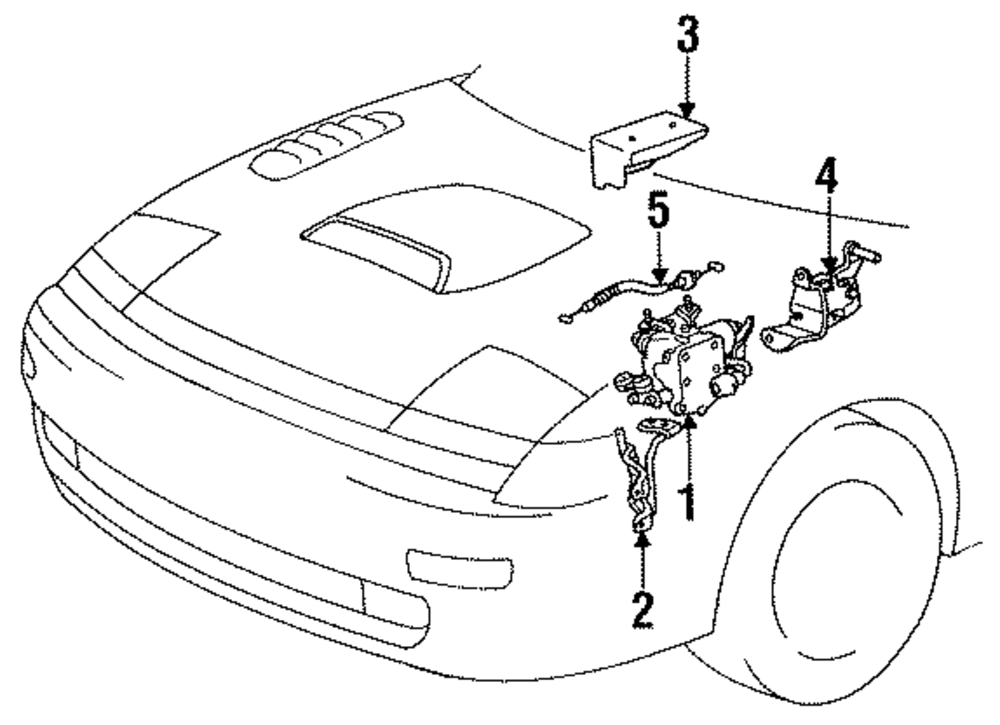 3
4
5
1
2