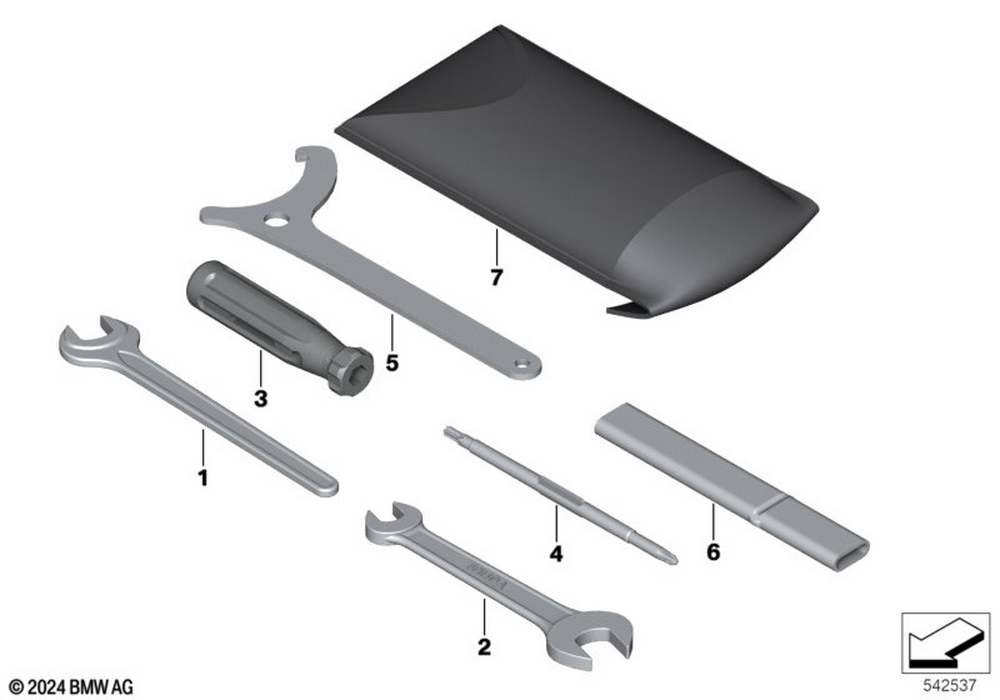 7
5
3
1
4
6
2
© 2024 BMW AG
542537