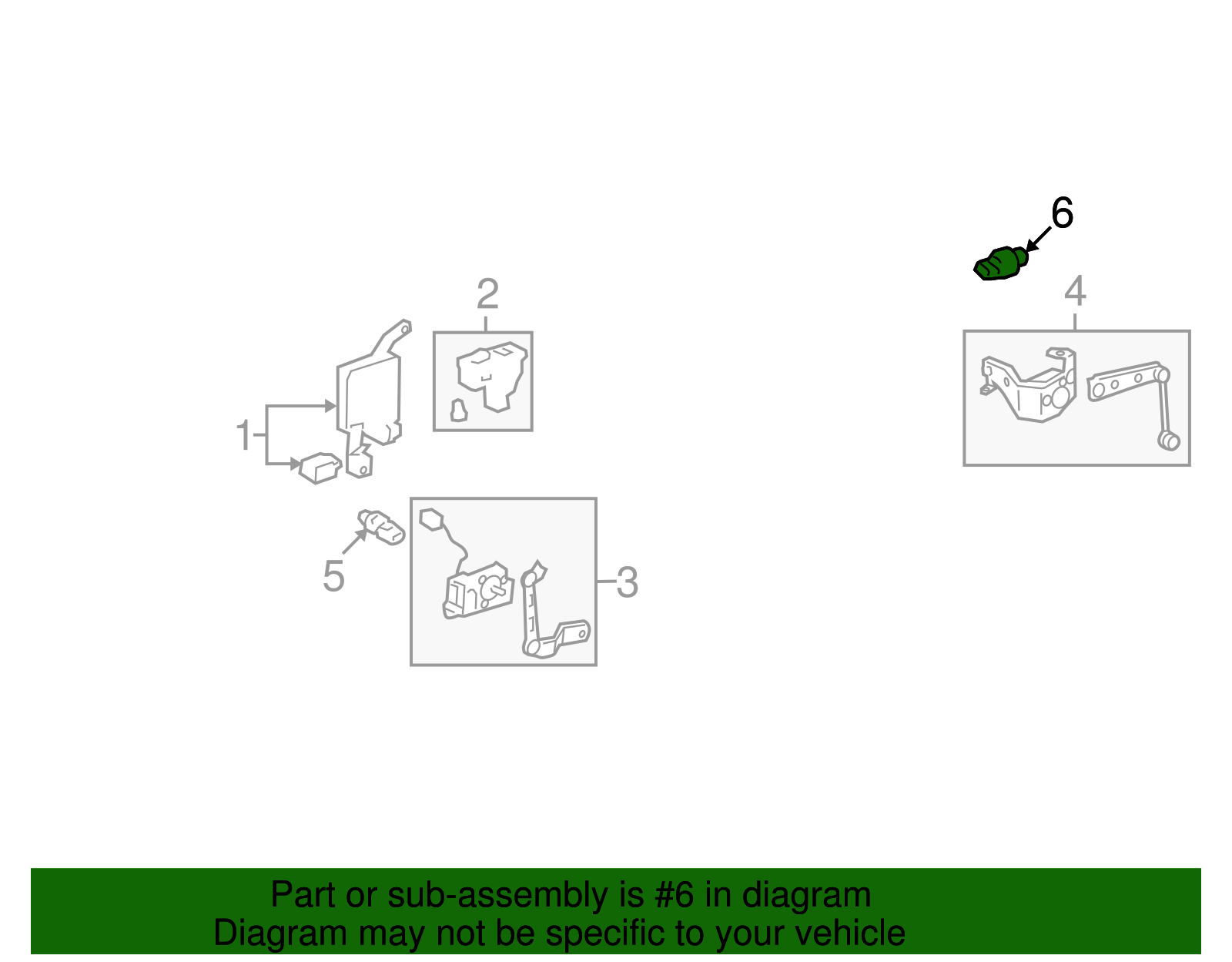 6
2
4
1
5
3

Part or sub-assembly is #6 in diagram
Diagram may not be specific to your vehicle