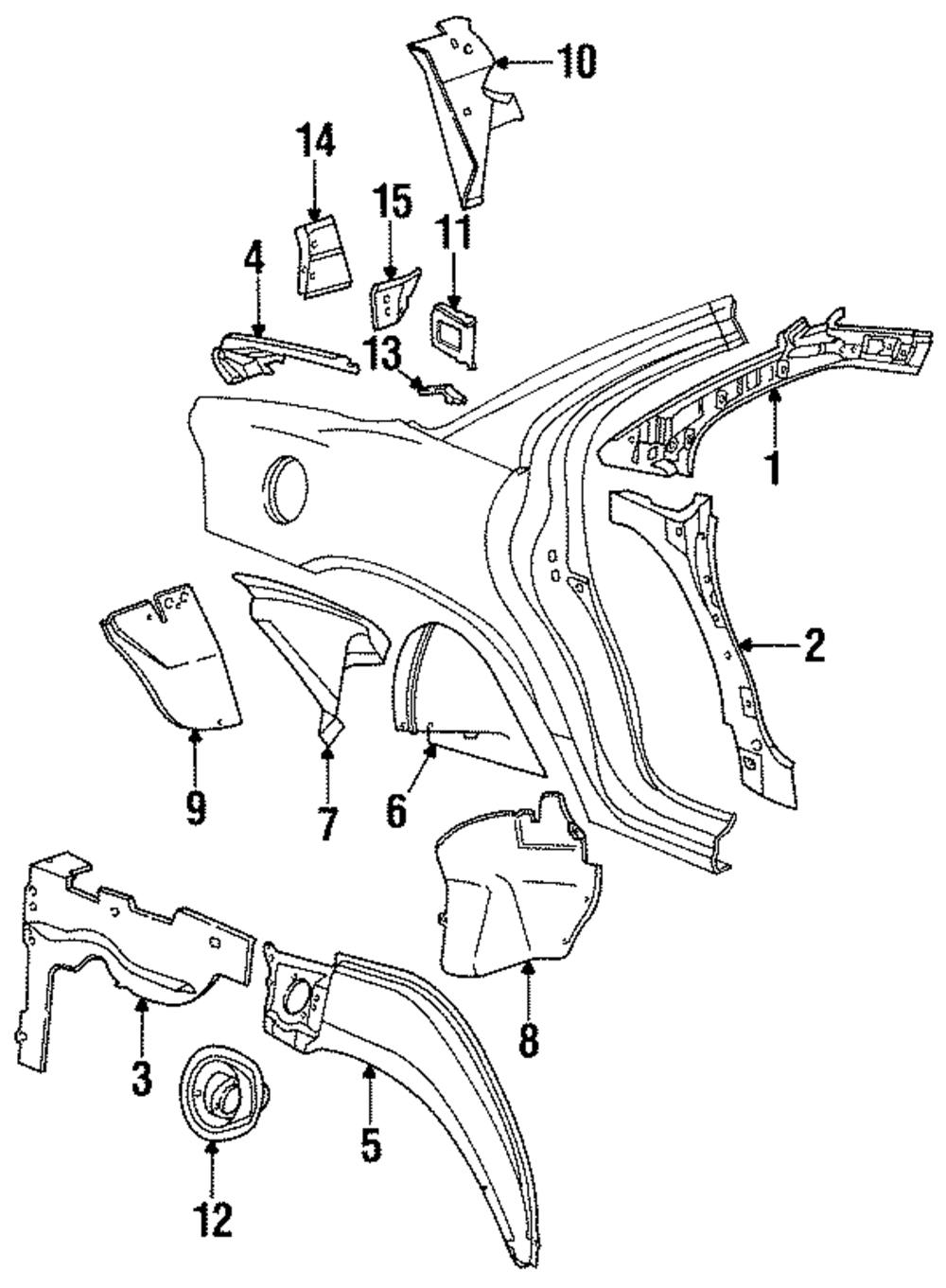 10
14
15
11
4
13
1
2
9
7
6
8
3
5
12