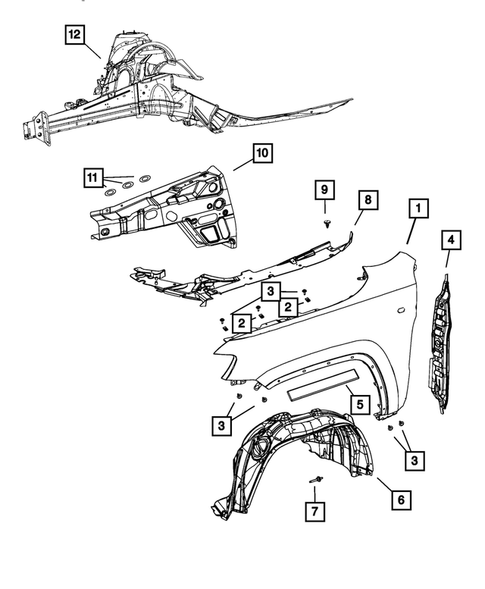 12
10
11
9
8
1
4
3
2
2
5
3
3
6
7