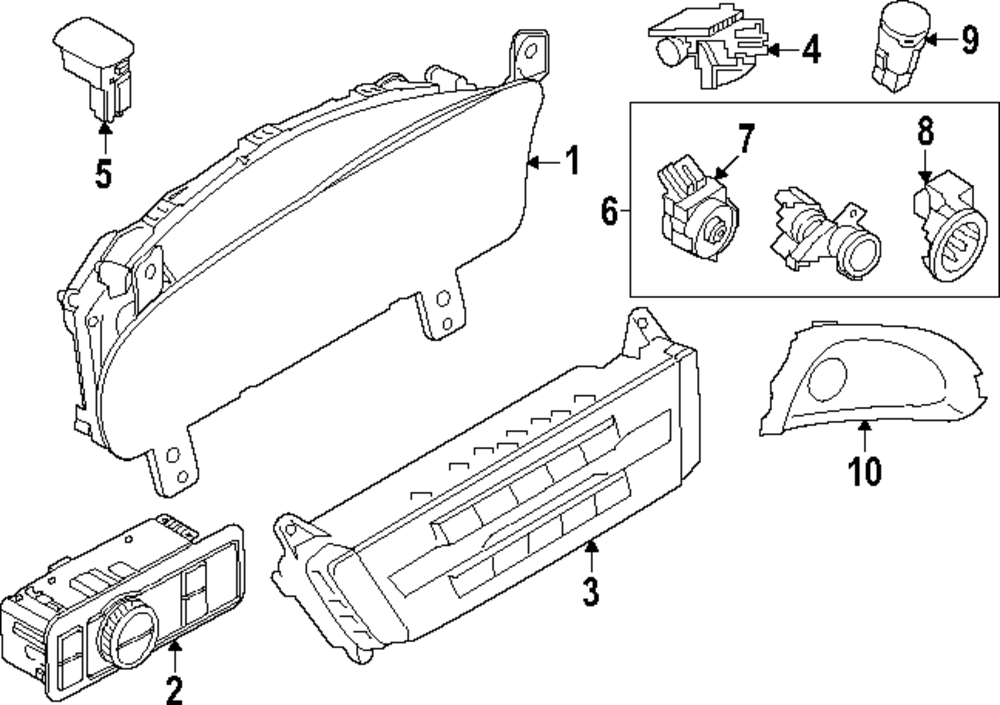 4
9
5
1
7
8
6
10
3
2