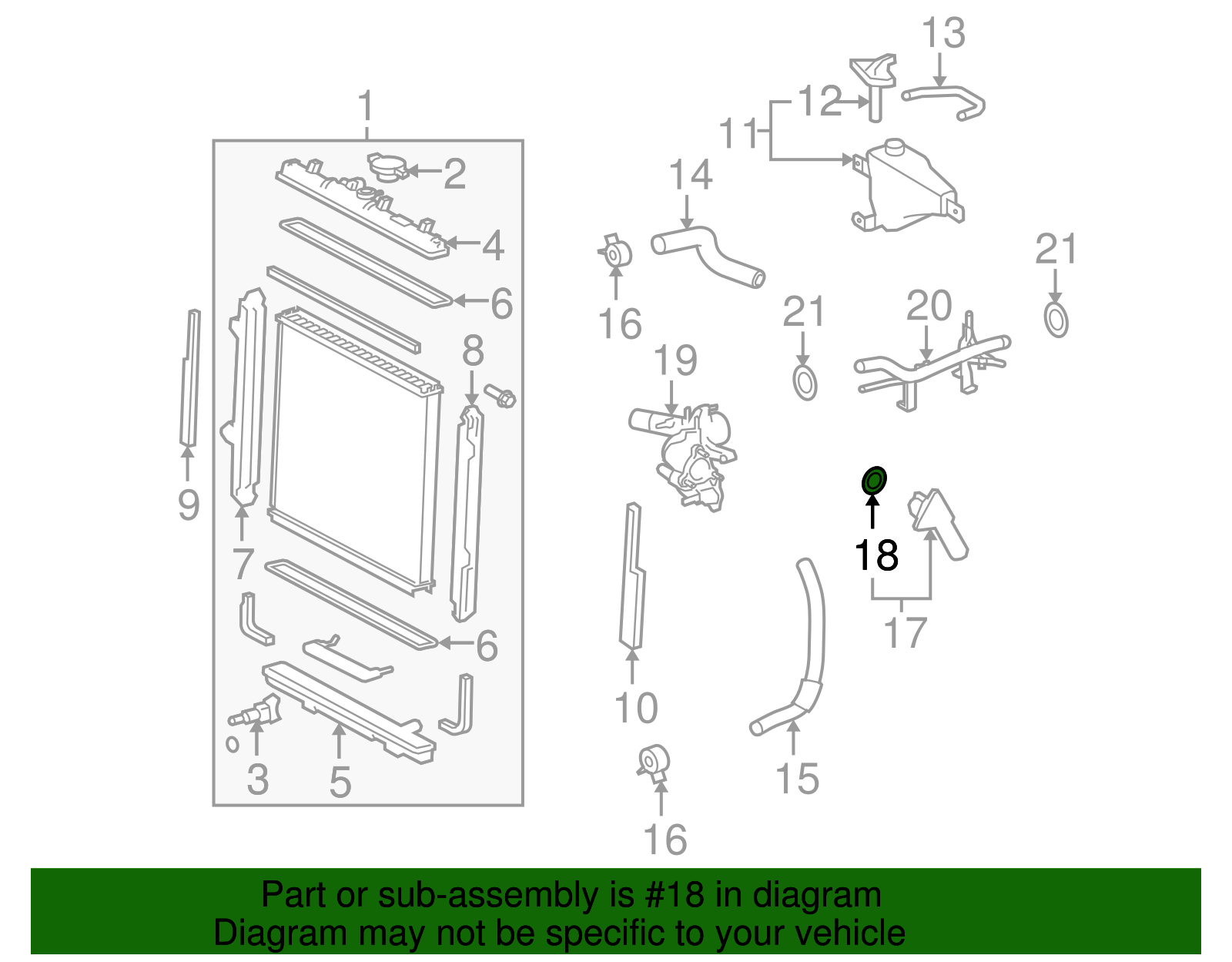 1
2
4
6
8
9
7
6
3
5
13
12
11
14
16
21
20
21
19
18
17
10
15
16

Part or sub-assembly is #18 in diagram
Diagram may not be specific to your vehicle