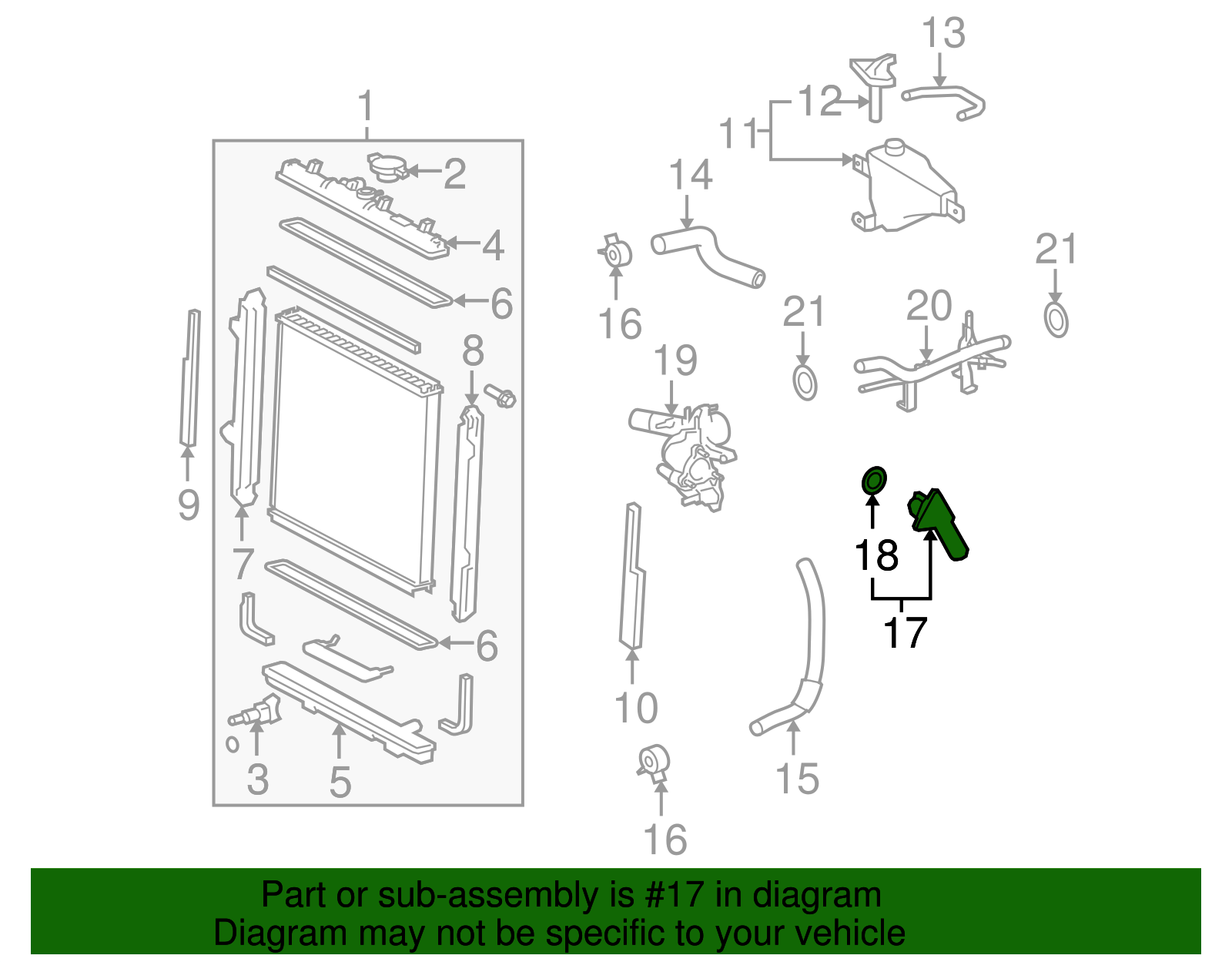 1
2
4
6
8
9
7
6
3
5
13
12
11
14
16
21
20
21
19
18
17
10
15
16

Part or sub-assembly is #17 in diagram
Diagram may not be specific to your vehicle