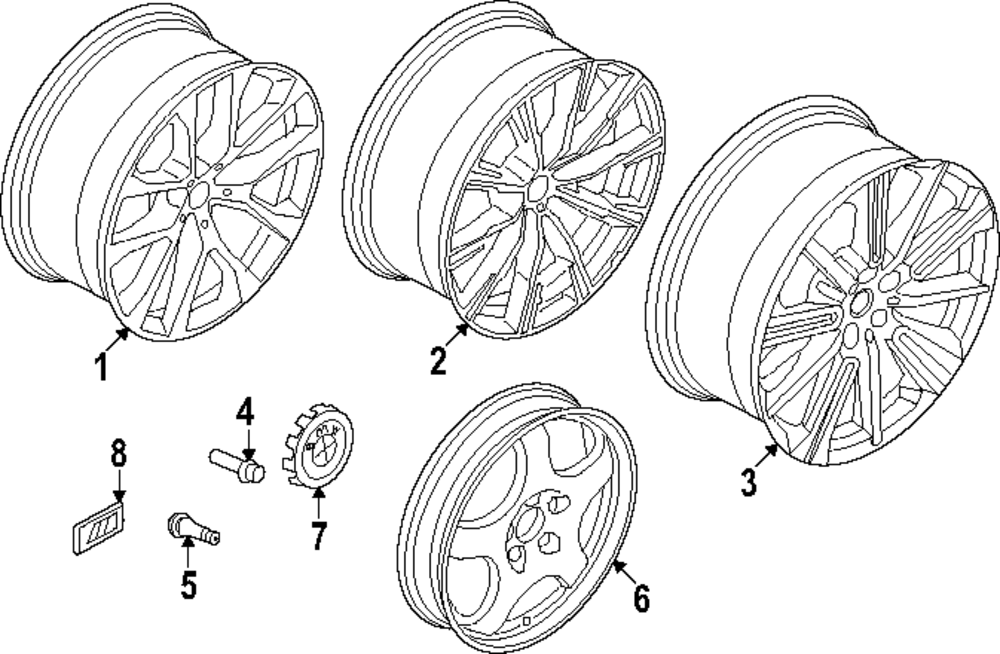 1
2
3
4
8
7
5
6