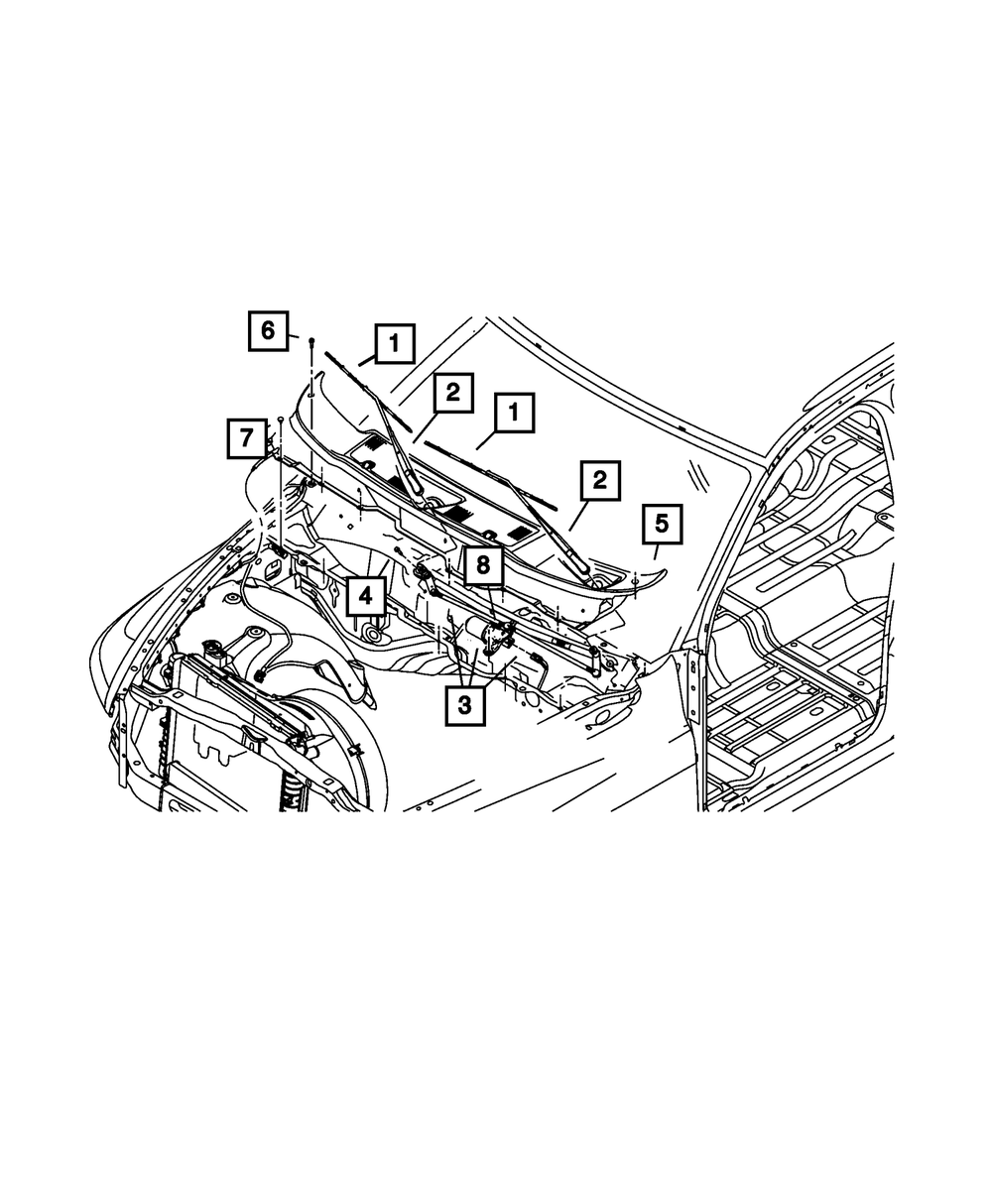 6
1
2
1
7
2
5
8
4
3