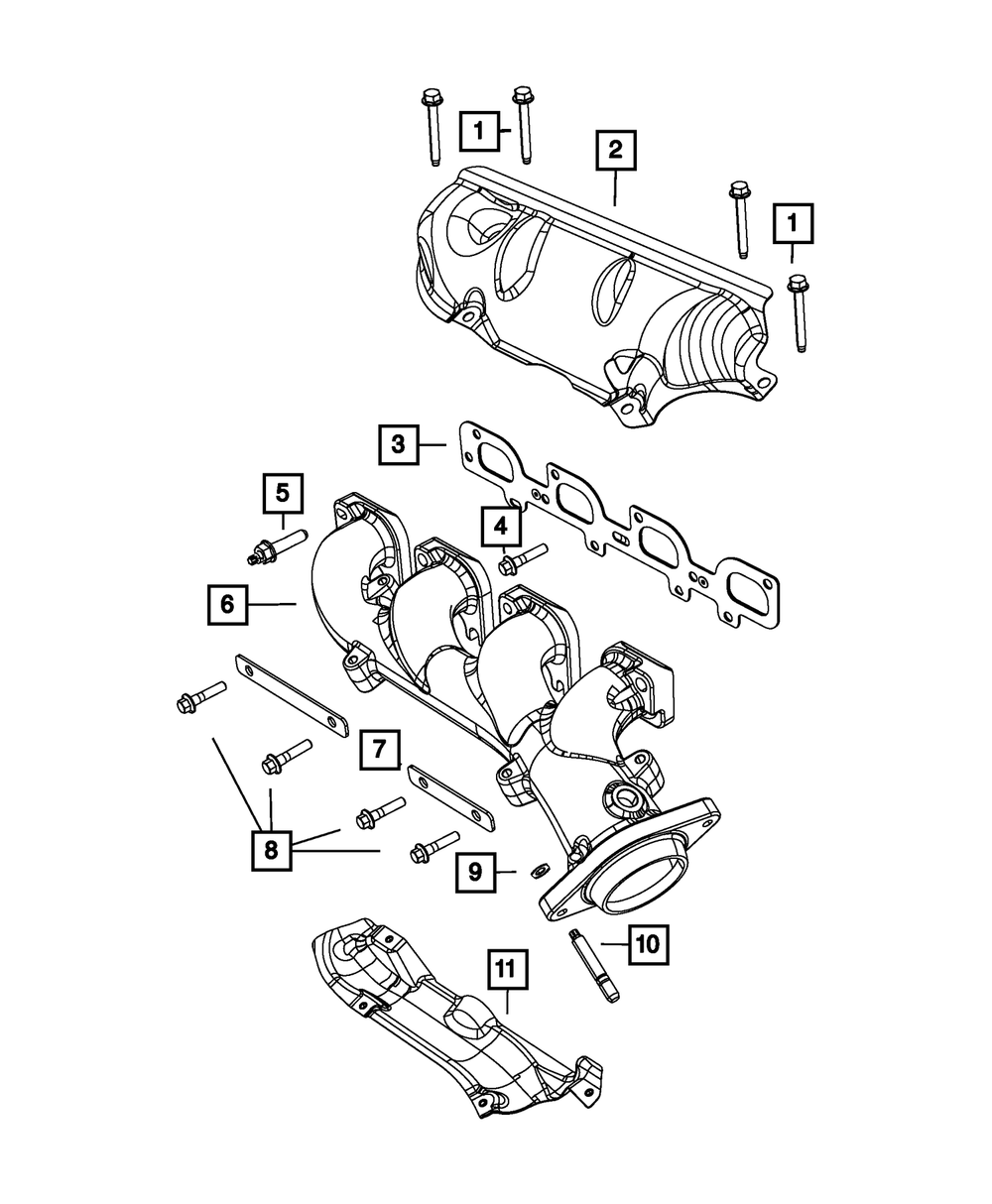 1
2
1
3
5
4
6
7
8
9
10
11