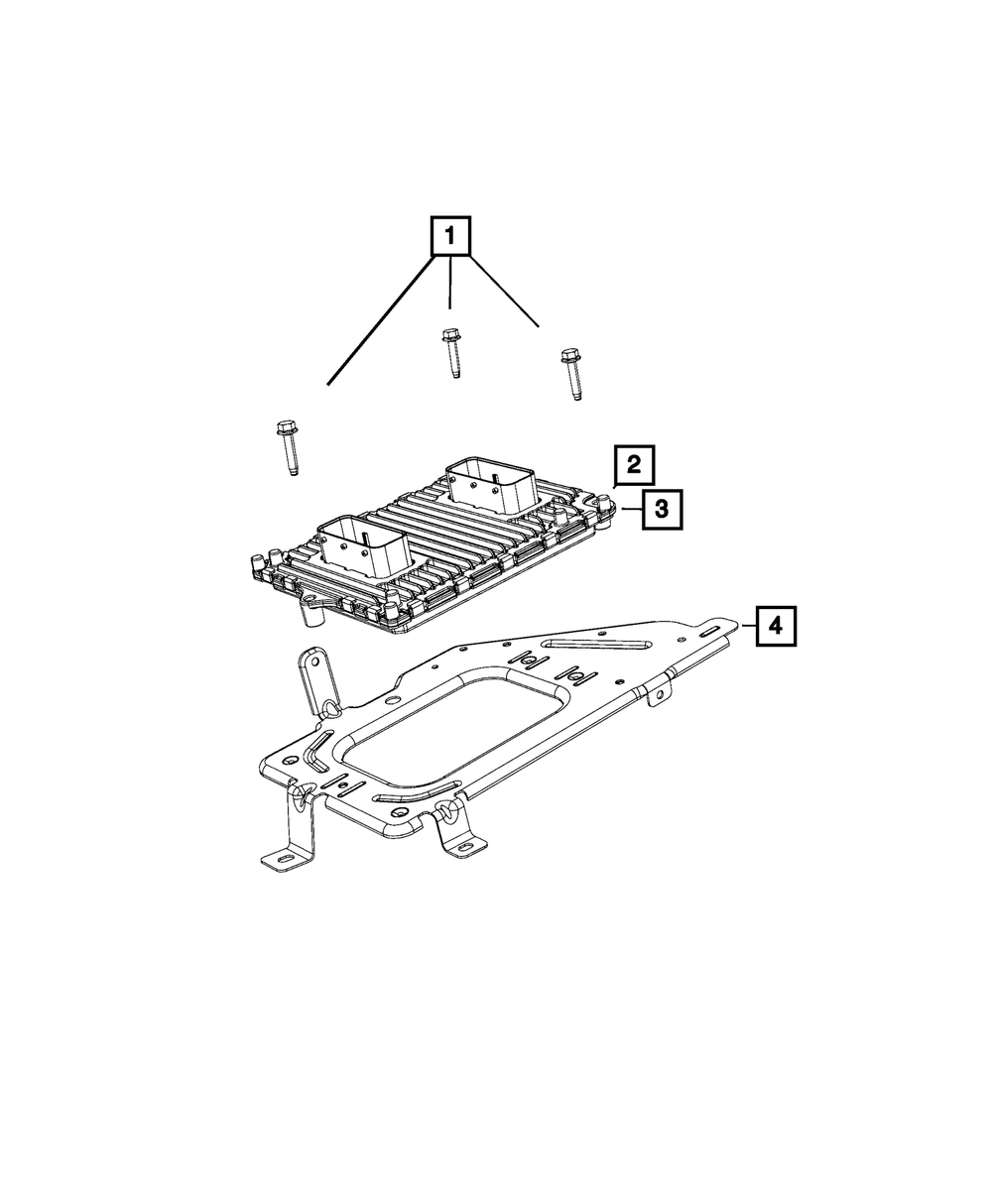 1
2
3
4