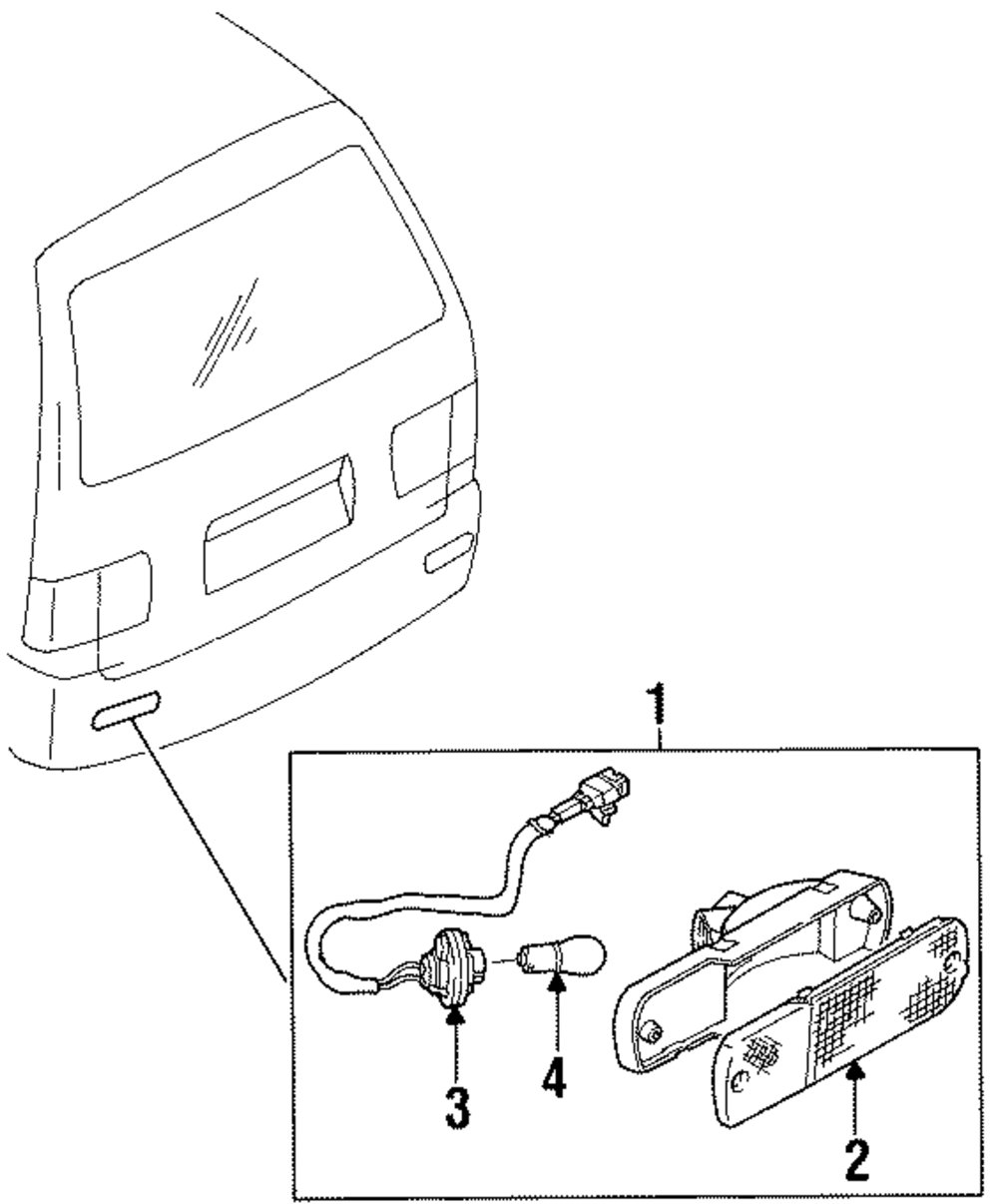 1
3
4
2