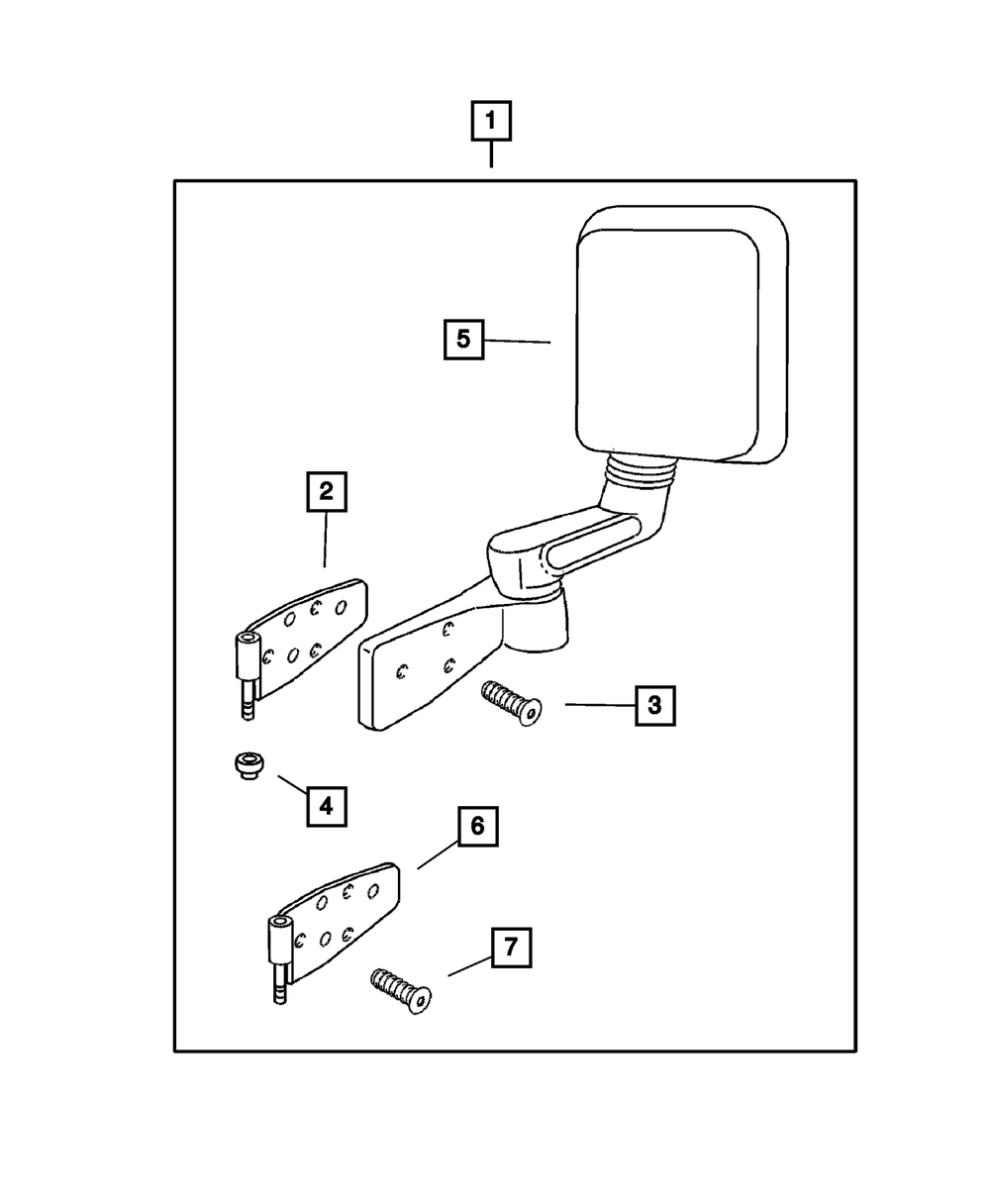 1
5
2
3
4
6
7