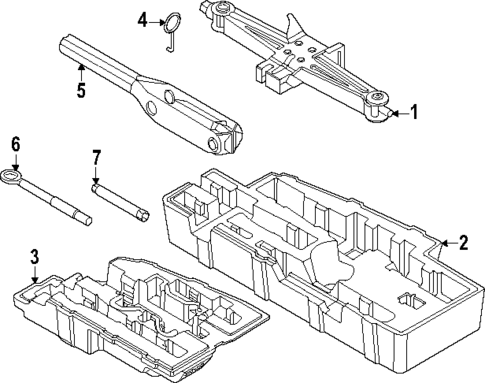 4
5
1
6
7
2
3