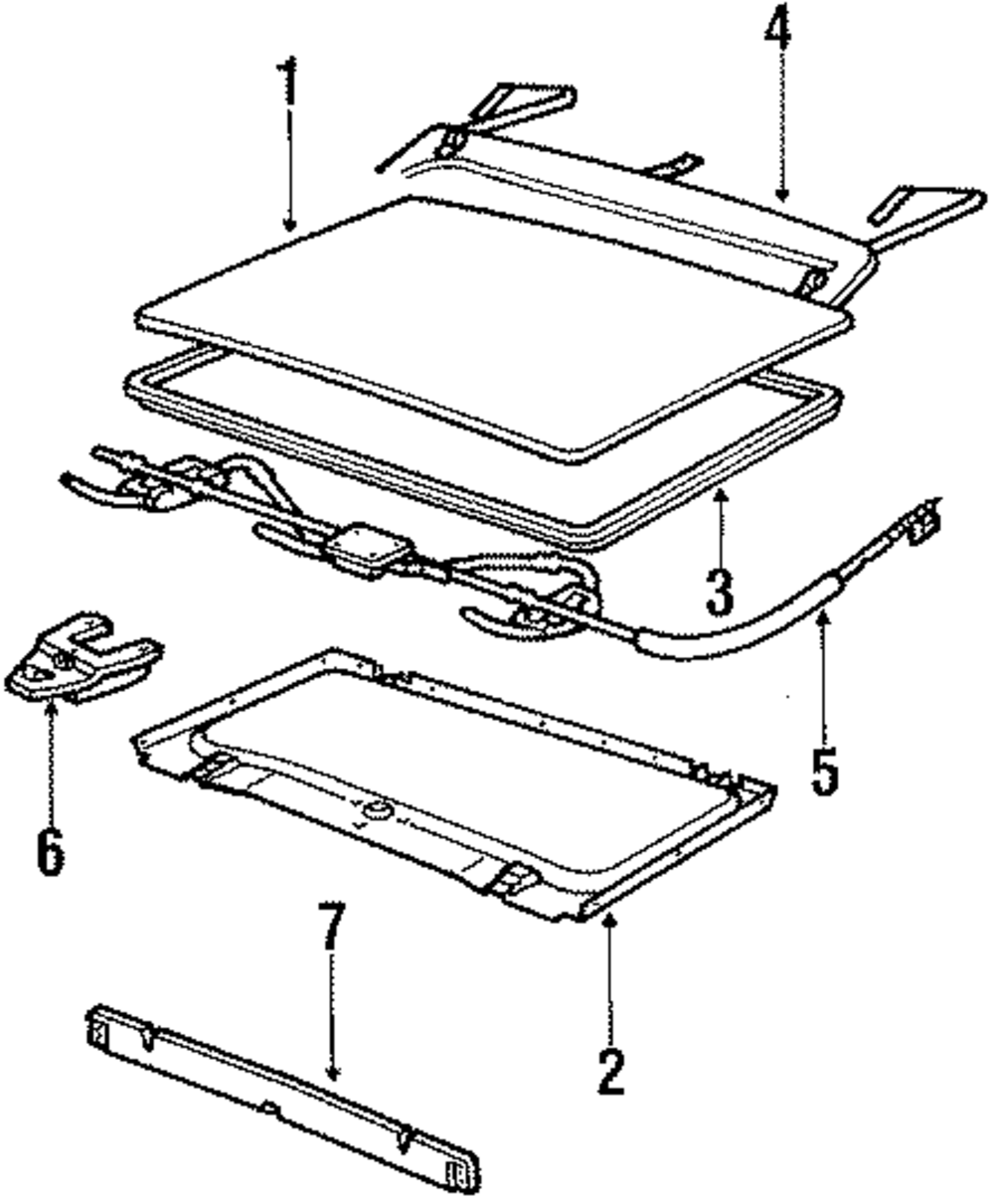 1
4
3
5
6
7
2