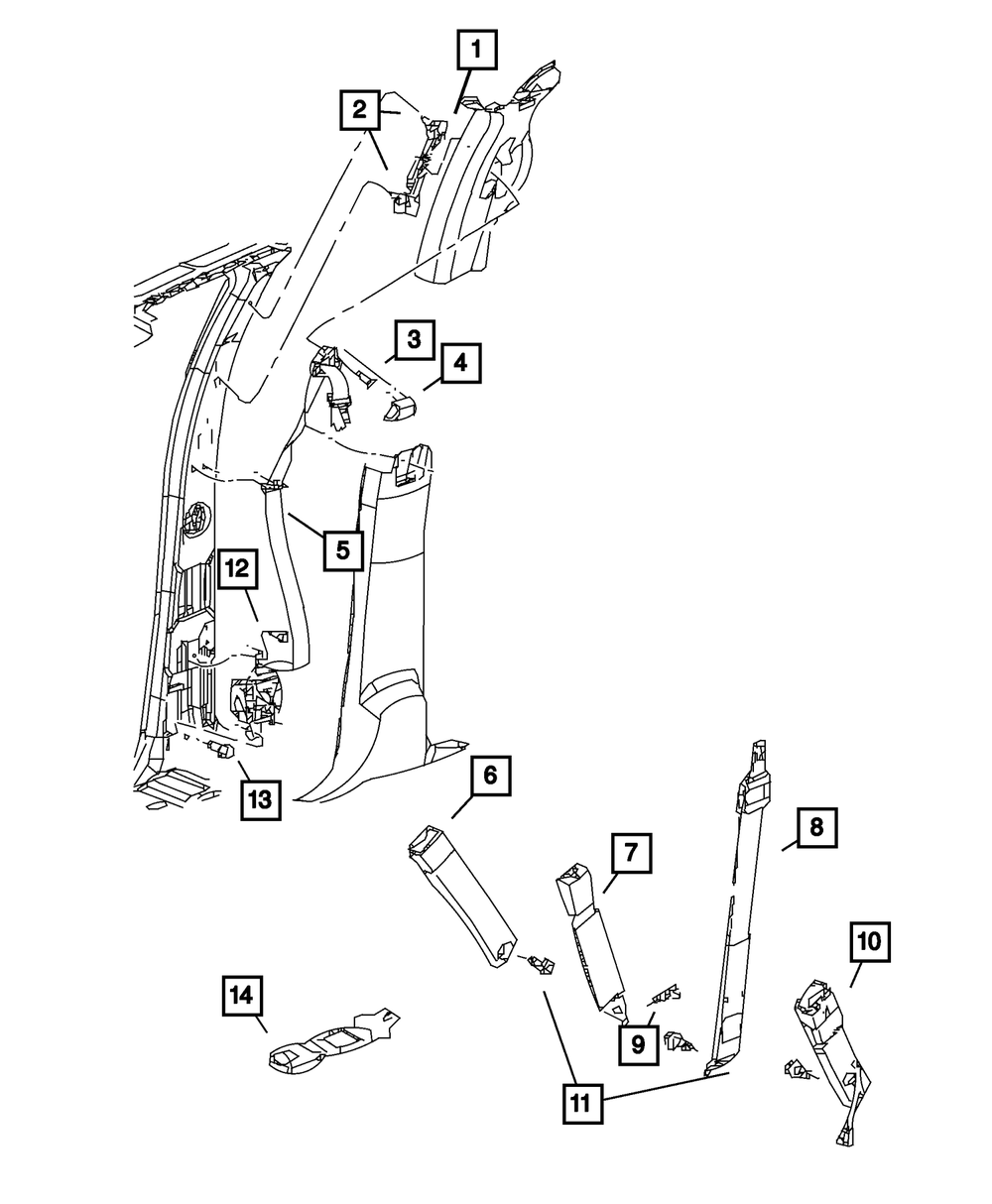 1
2
3
4
5
12
13
6
7
8
10
14
9
11