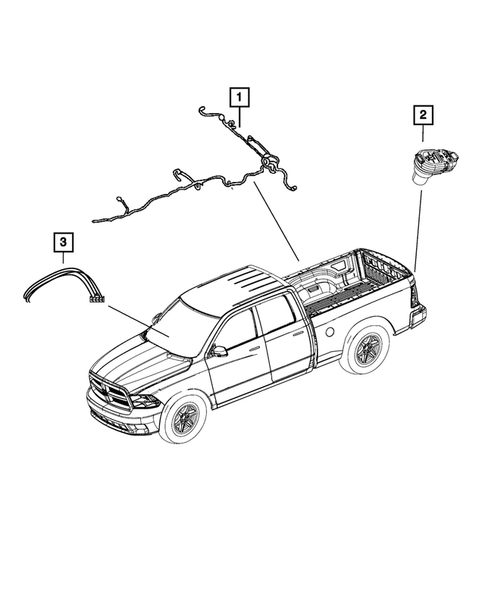 1

2

3