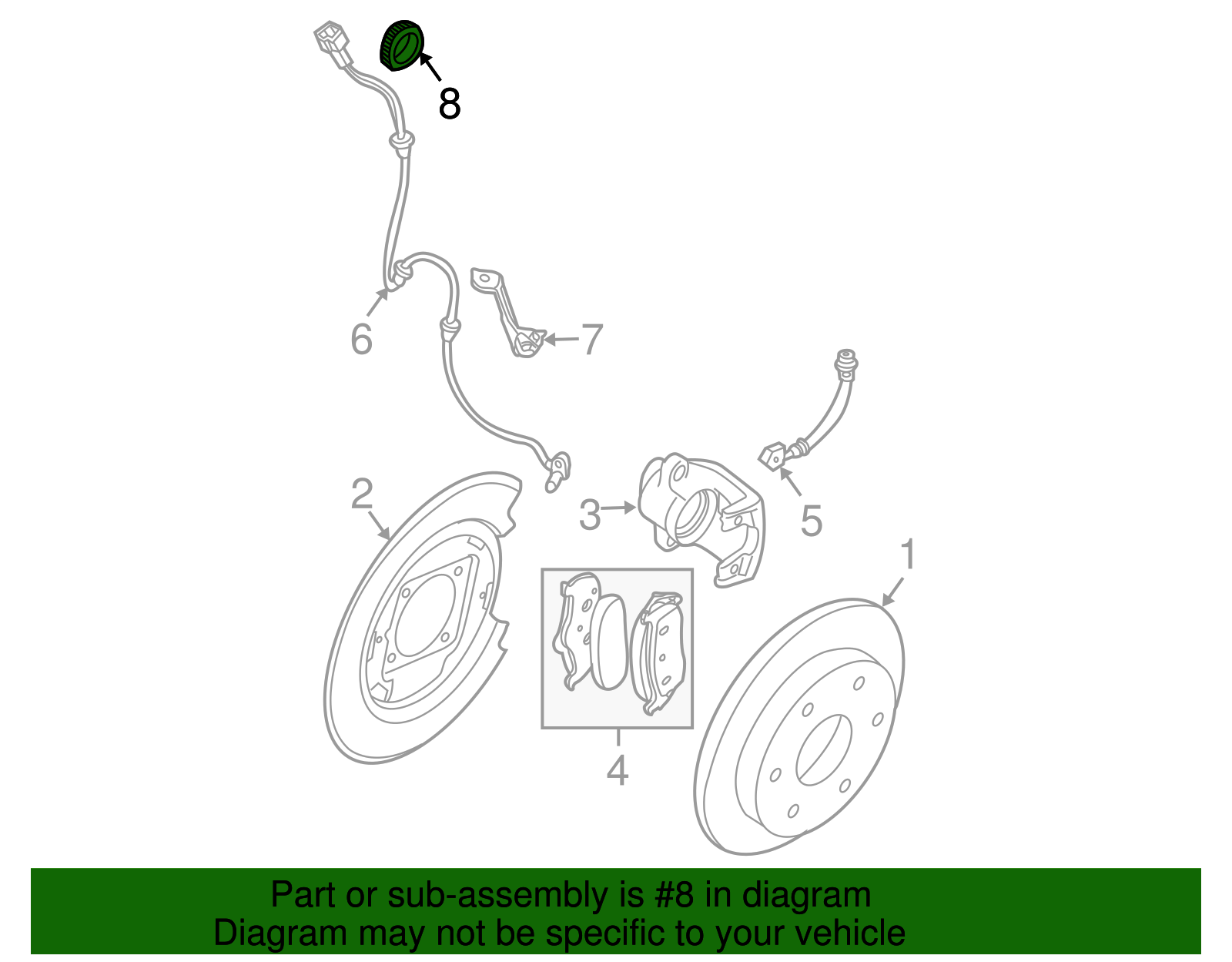 8

6

7

2

3

5

1

4

Part or sub-assembly is #8 in diagram
Diagram may not be specific to your vehicle