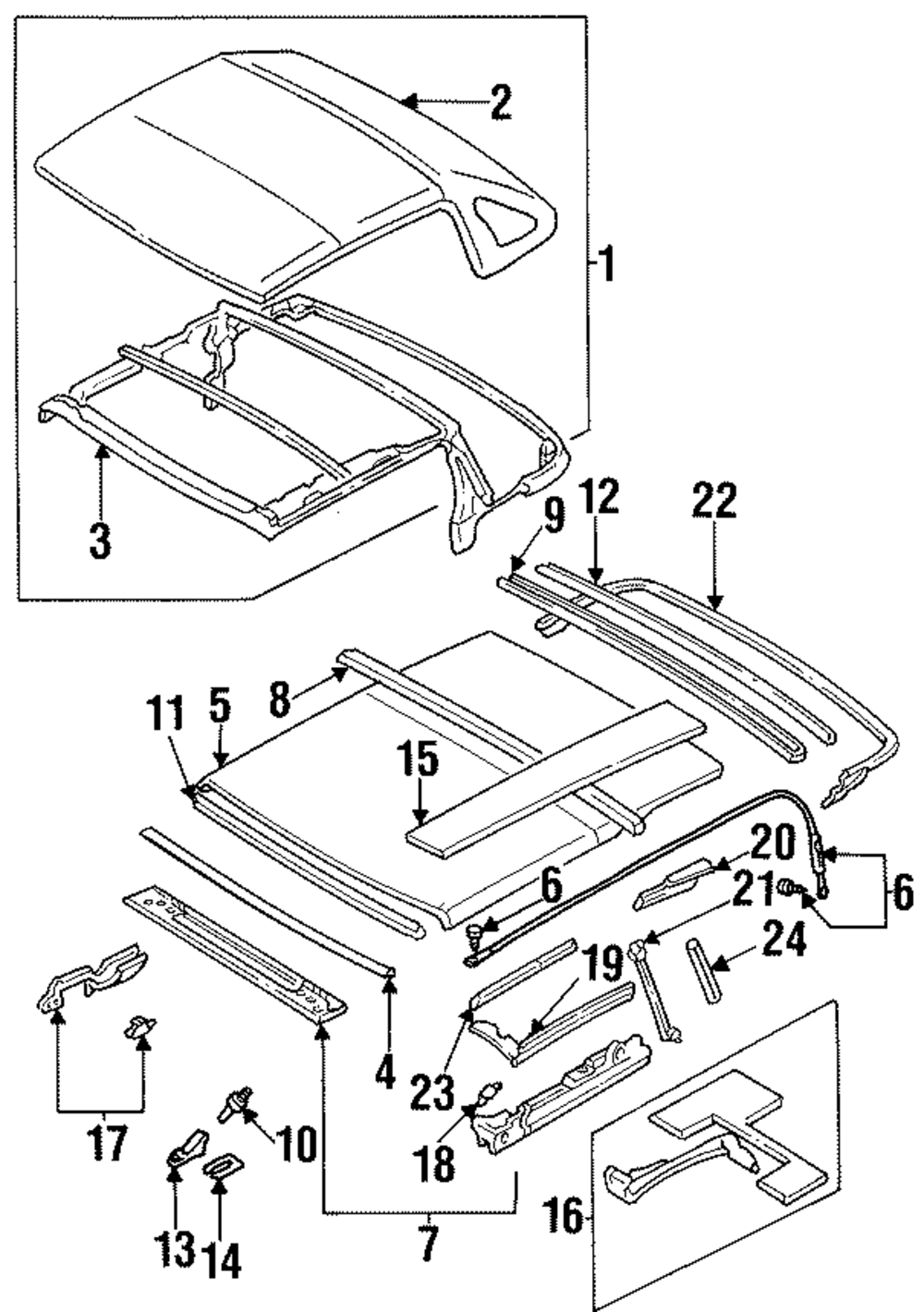 2
1
3
9
12
22
8
11
5
15
20
6
21
6
24
19
4
23
17
10
18
13
14
7
16