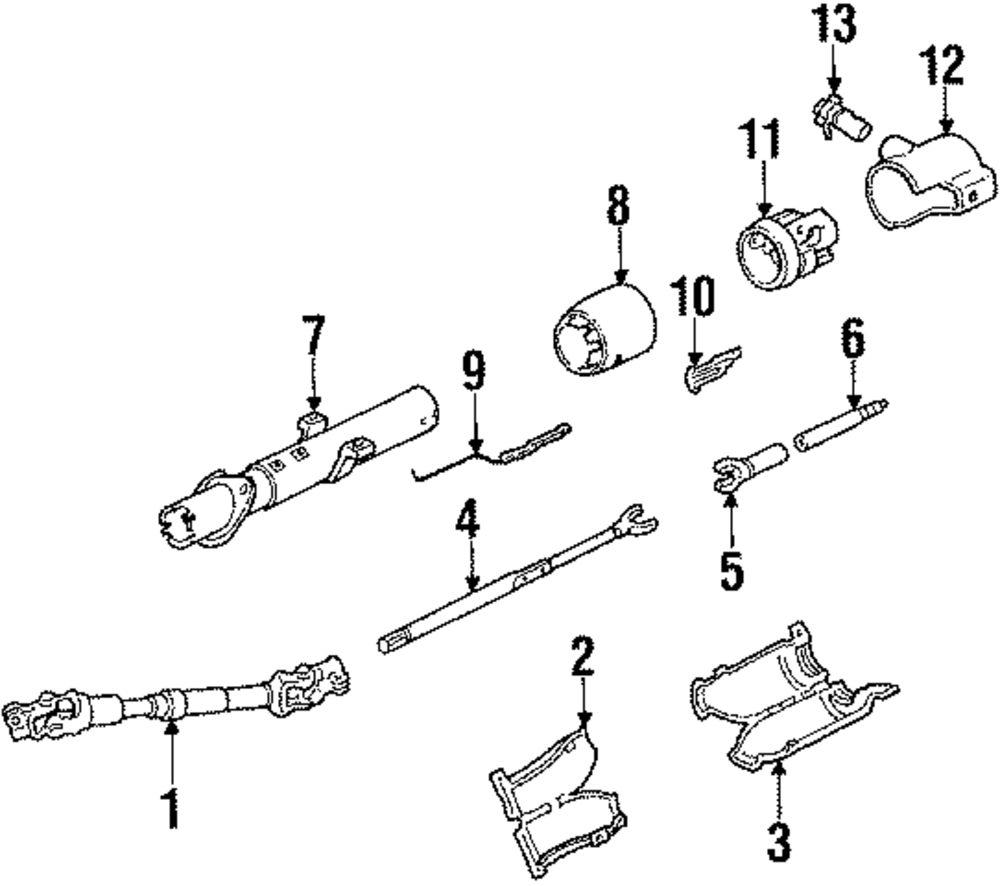 13
12
11
8
10
7
9
6
4
5
2
1
3