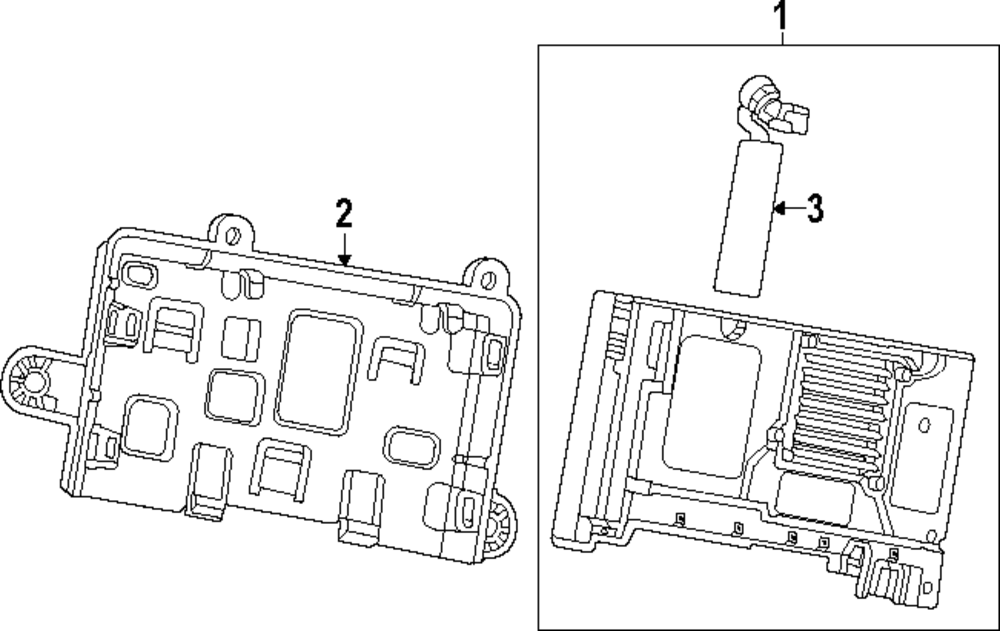 1
2
3