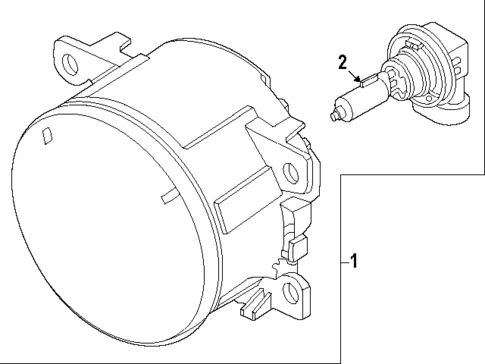 2

1