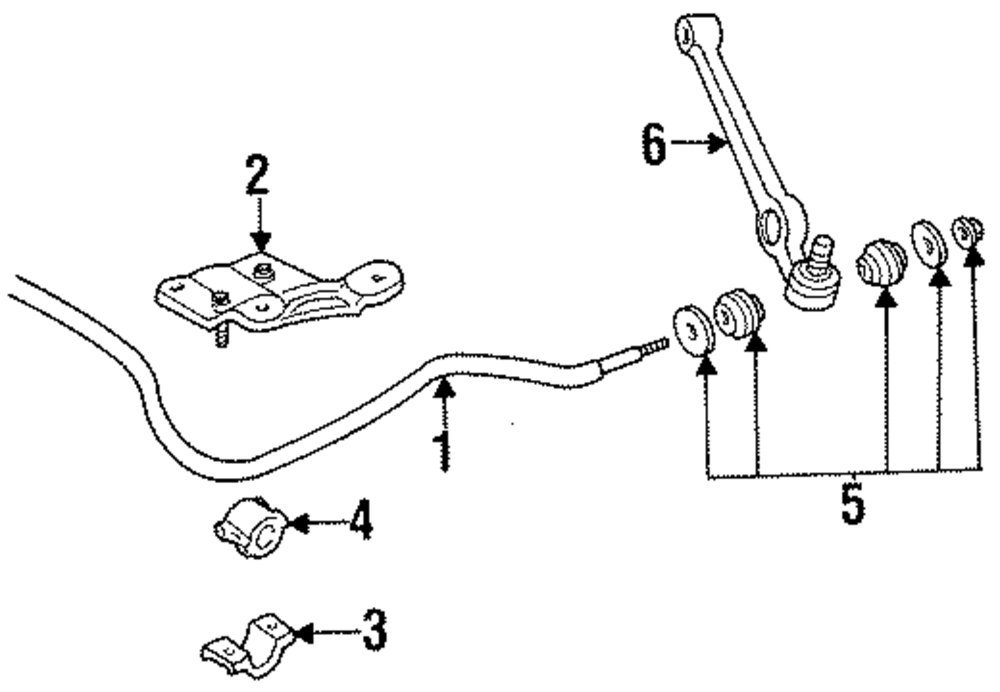 6
2
1
5
4
3