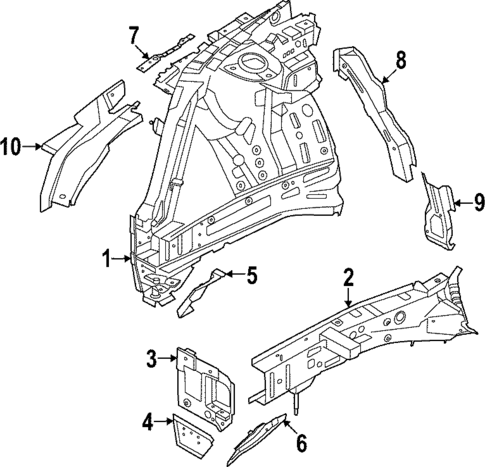 7
8
10
9
1
5
2
3
4
6