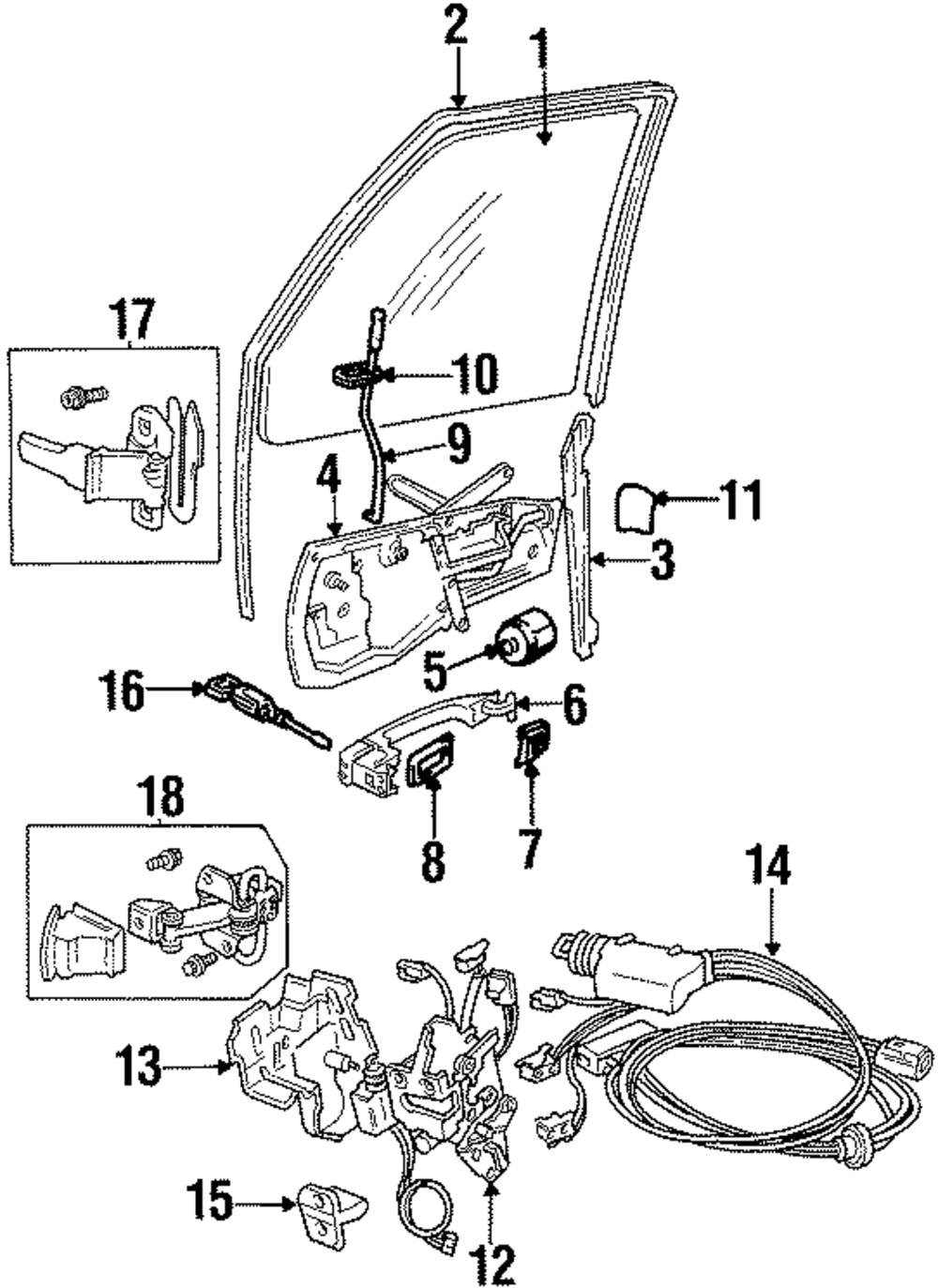 2
1
17
10
9
4
11
3
5
16
6
8
7
18
14
13
15
12