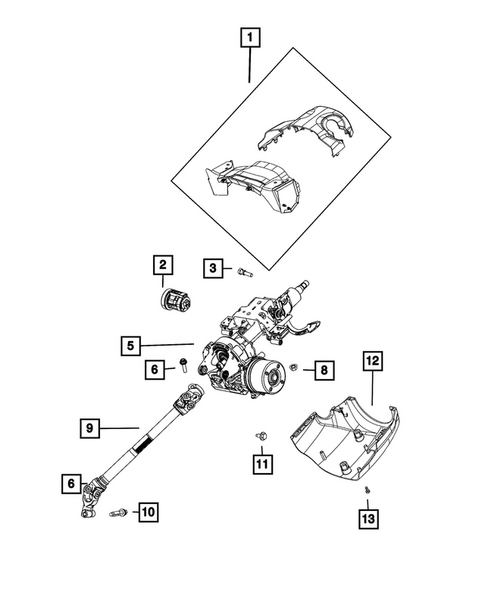 1
2
3
5
6
8
12
9
11
6
10
13