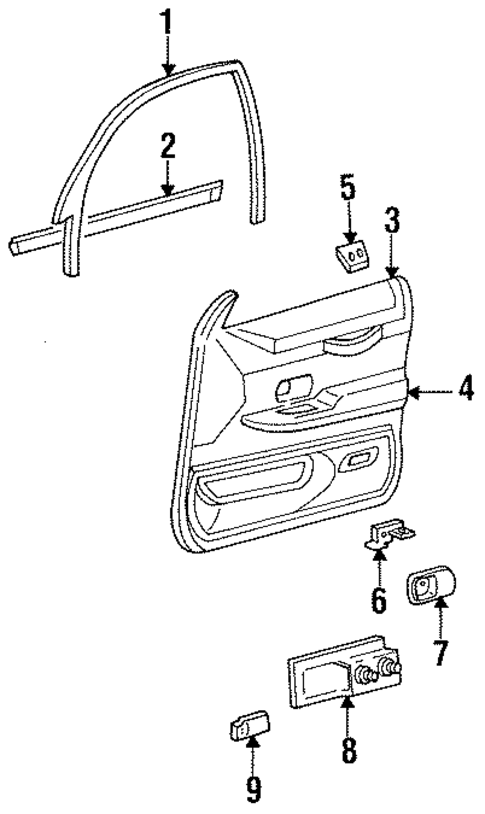 1
2
5
3
4
6
7
8
9