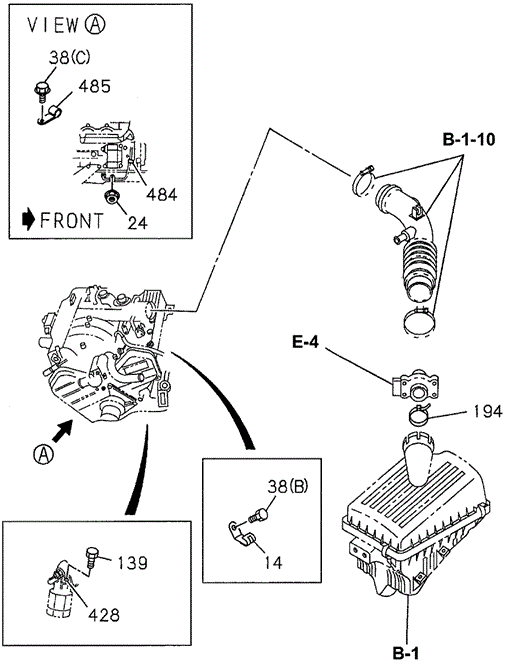 VIEW Ⓐ
38(C)
485
484
FRONT
24
B-1-10
E-4
194
Ⓐ
38(B)
14
139
428
B-1