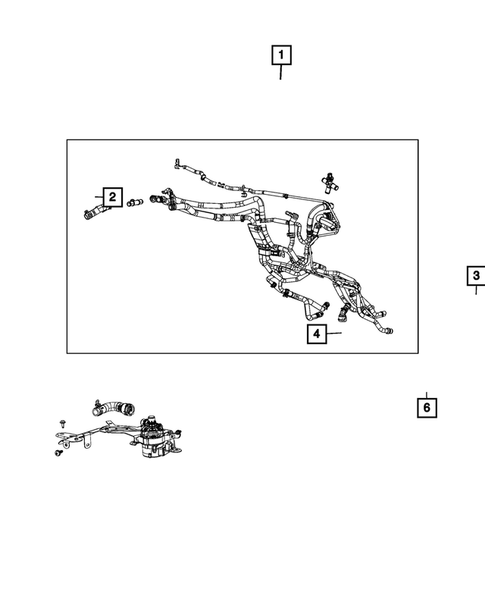 1
2
3
4
6