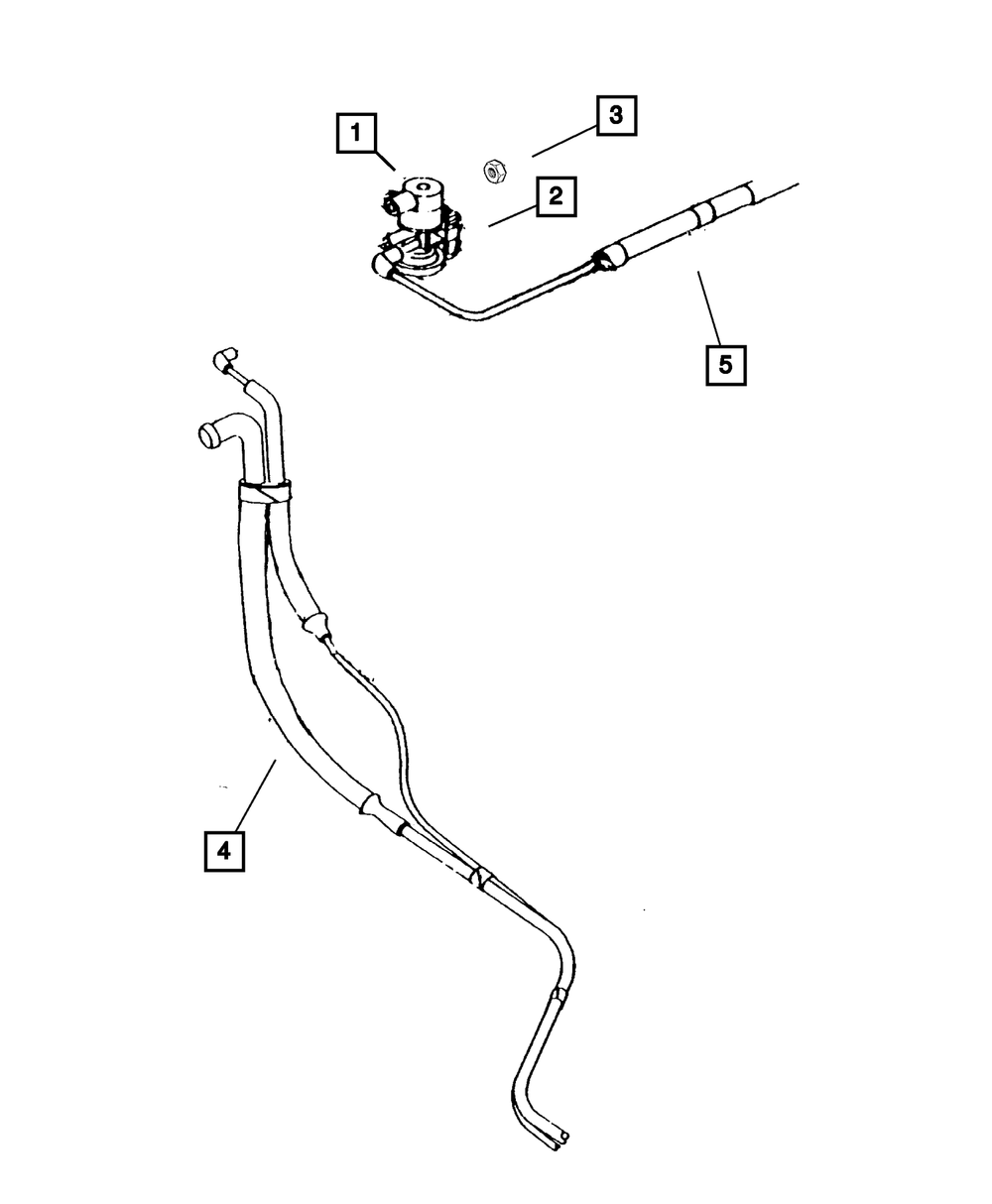 1
3
2
5
4