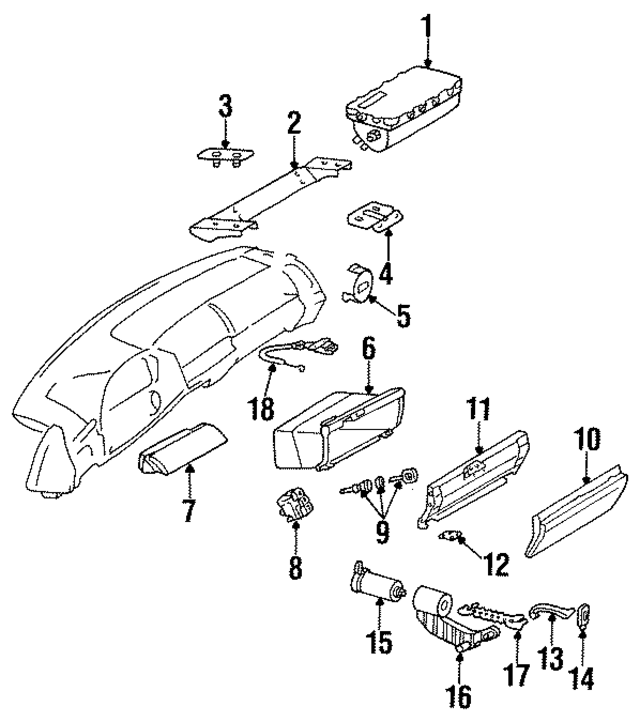 1
3
2
4
5
6
18
11
10
7
9
8
12
15
17
13
14
16