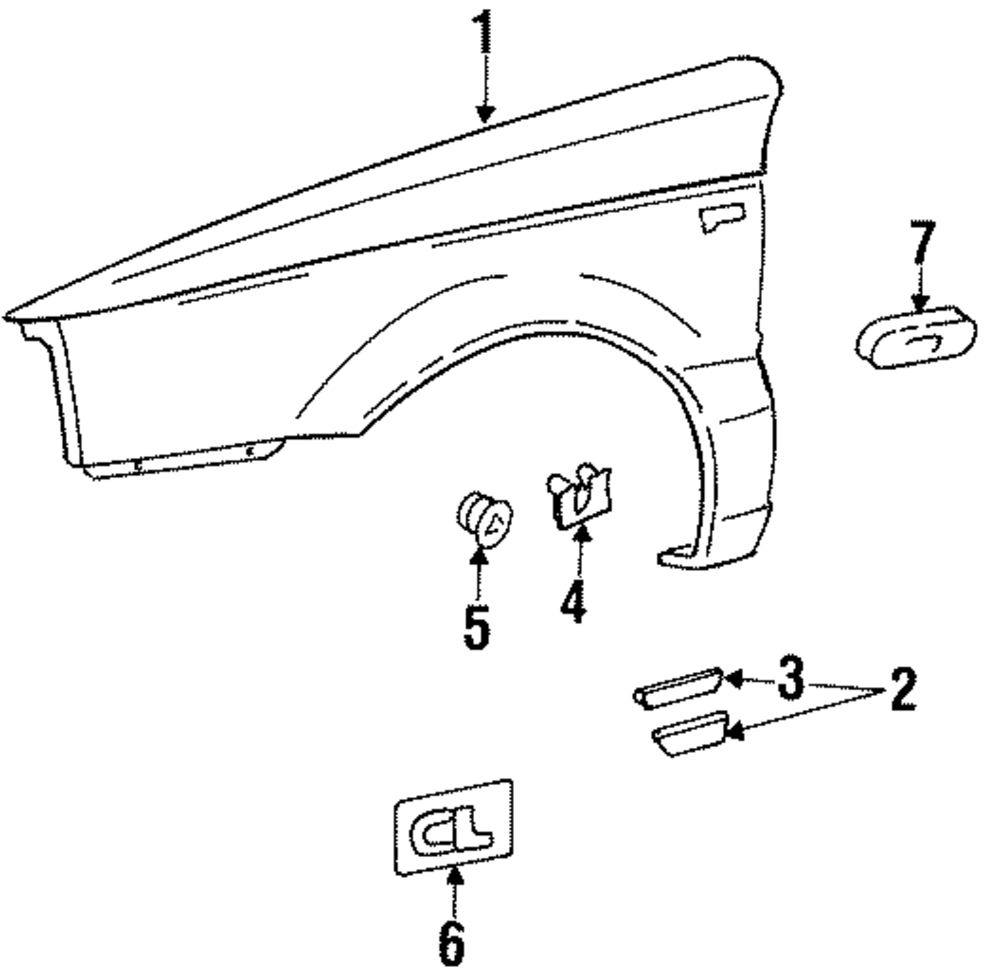 1
7
5
4
3
2
CL
6